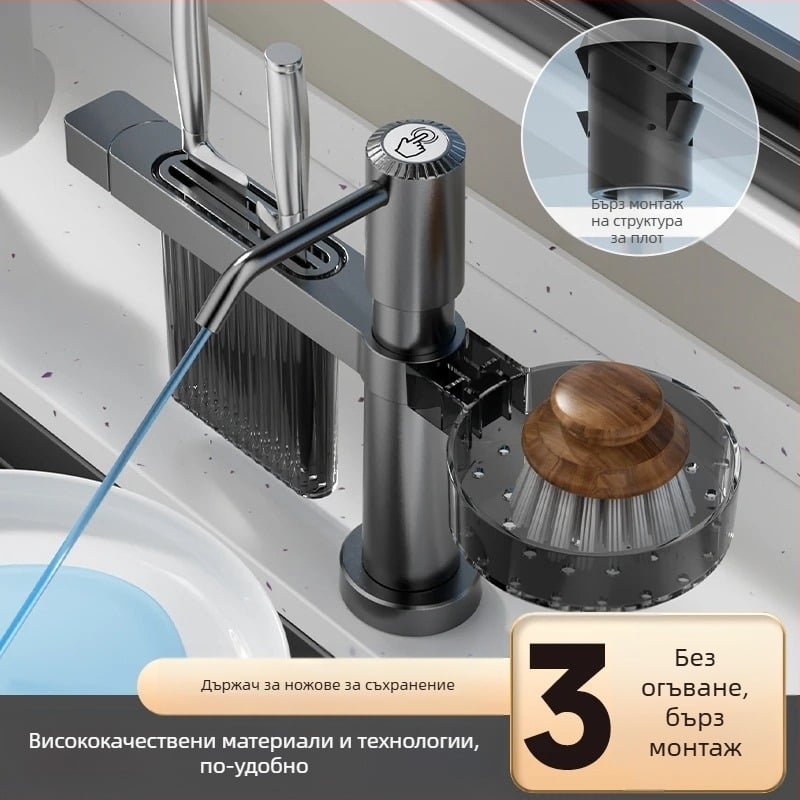 Бърз монтаж на структура за плот

Държач за ножове за съхранение

Висококачествени материали и технологии, по-удобно

3

Без огъване, бърз монтаж