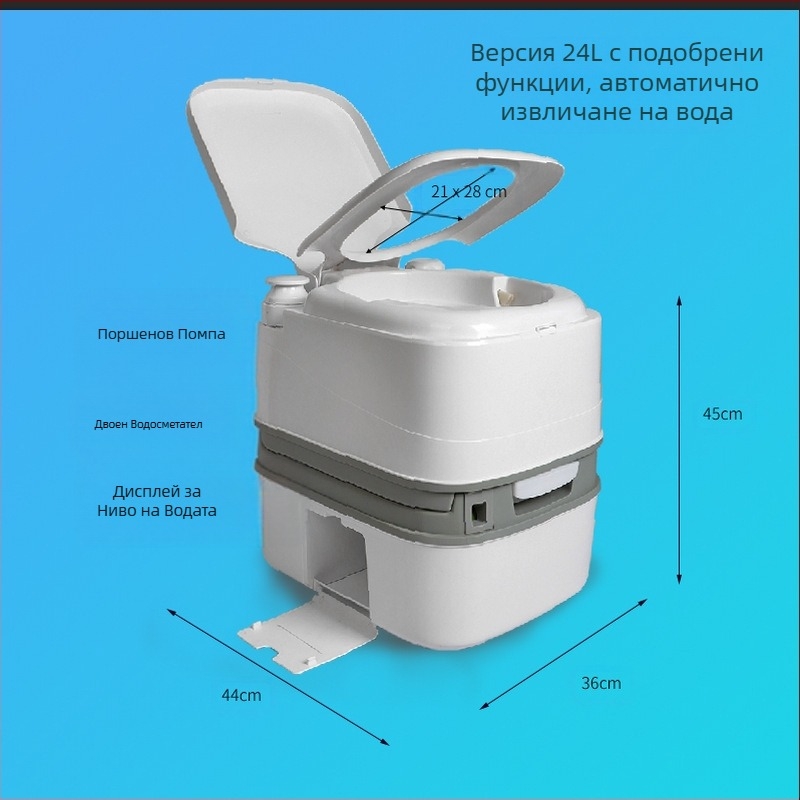 Версия 24L с подобрени функции, автоматично извличане на вода

21 x 28 cm

Поршенов Помпа

Двоен Водосметател

Дисплей за Ниво на Водата

45cm

44cm

36cm