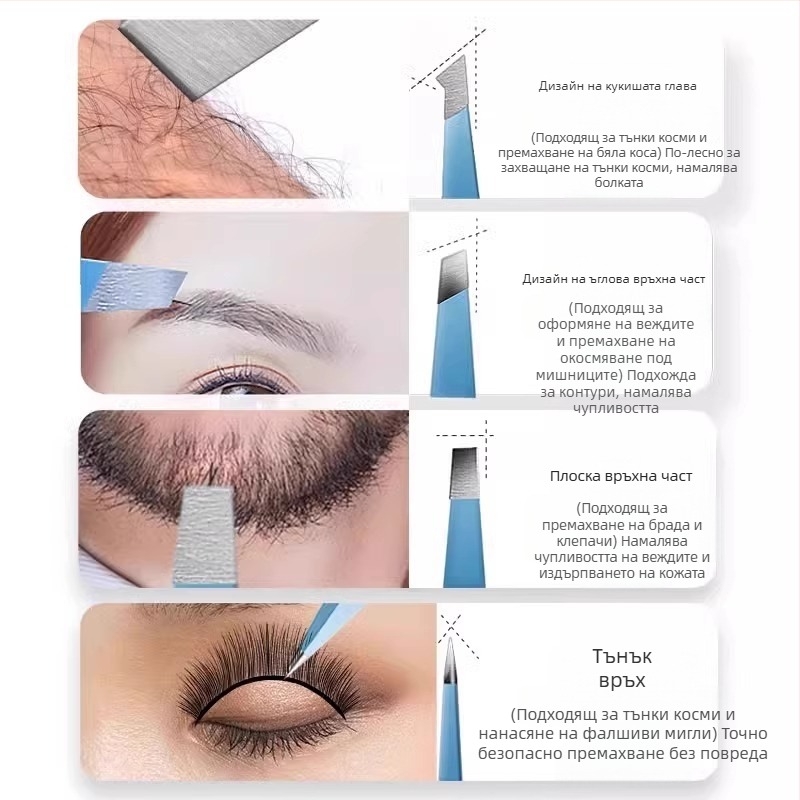 Дизайн на кукишата глава

(Подходящ за тънки косми и премахване на бяла коса) По-лесно за захващане на тънки косми, намалява болката

Дизайн на ъглова връхна част

(Подходящ за оформяне на веждите и премахване на окосмяване под мишниците) Подхожда за контури, намалява чупливостта

Плоска връхна част

(Подходящ за премахване на брада и клепачи) Намалява чупливостта на веждите и издърпването на кожата

Тънък връх

(Подходящ за тънки косми и нанасяне на фалшиви мигли) Точно безопасно премахване без повреда