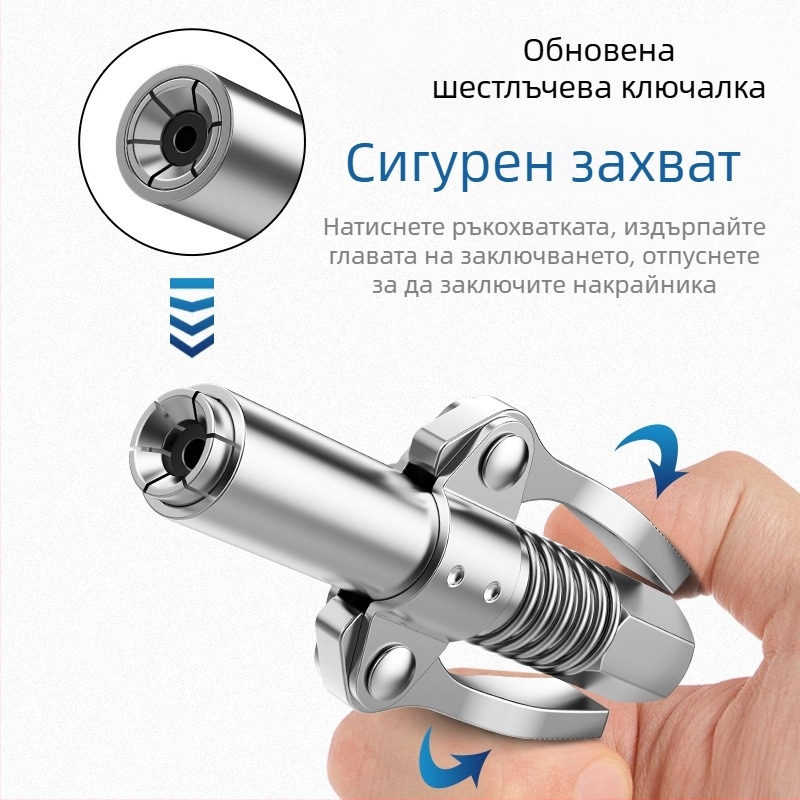 Обновена шестлъчева ключалка

Сигурен захват

Натиснете ръкохватката, издърпайте главата на заключването, отпуснете за да заключите накрайника