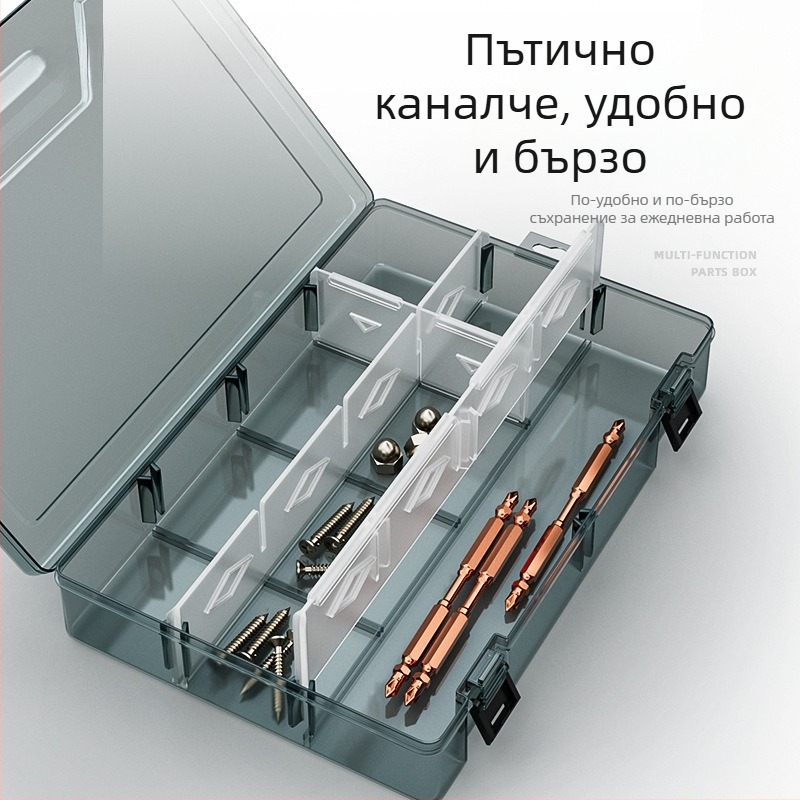 Пътично каналче, удобно и бързо

По-удобно и по-бързо съхранение за ежедневна работа

MULTI-FUNCTION PARTS BOX