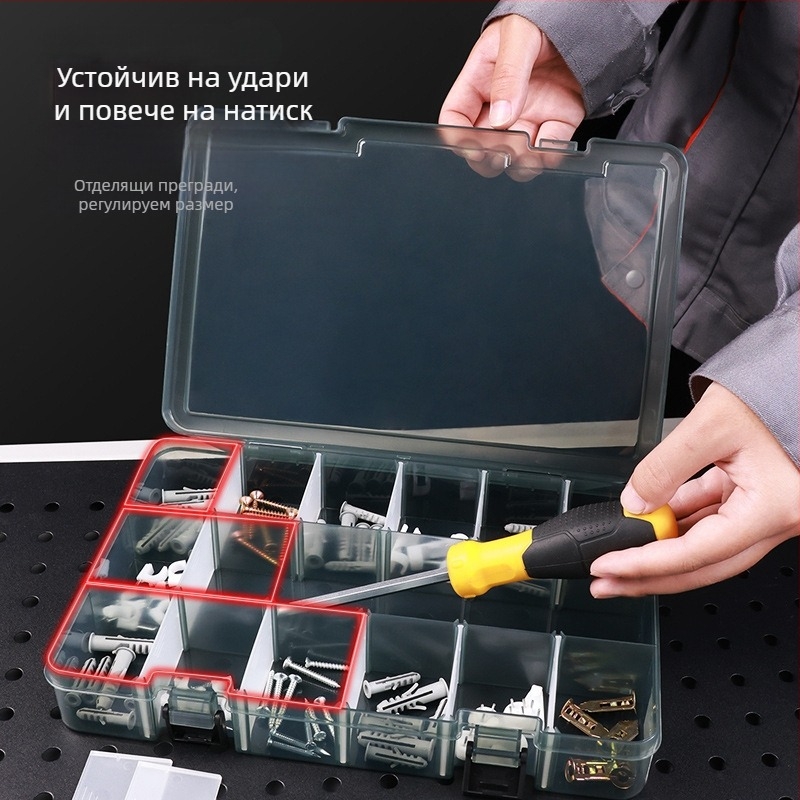 Устойчив на удари
и повече на натиск

Отделящи прегради,
регулируем размер