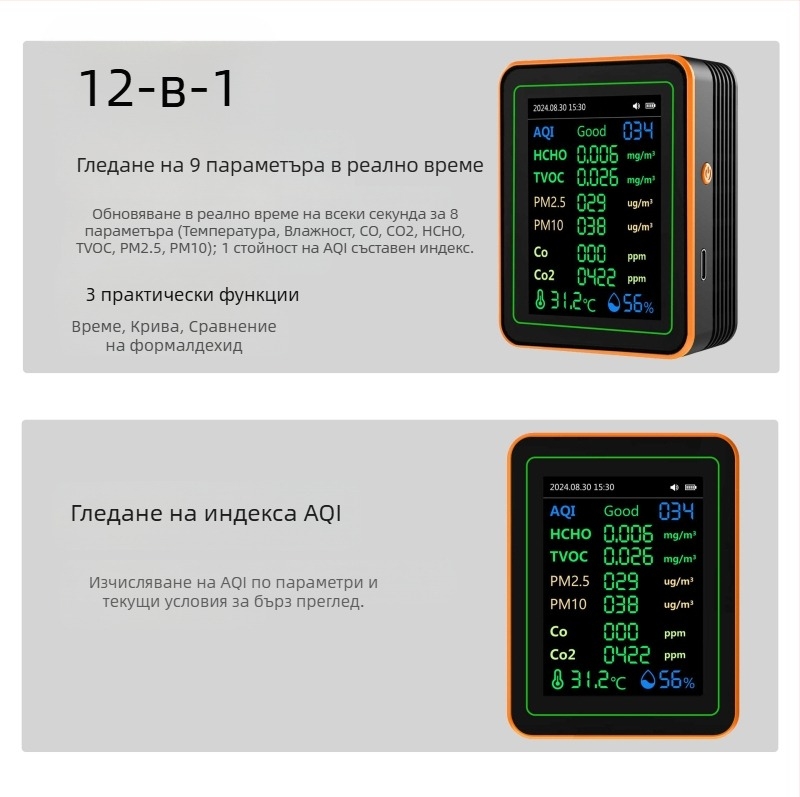 12-в-1

Гледане на 9 параметъра в реално време

Обновяване в реално време на всеки секунда за 8 параметъра (Температура, Влажност, CO, CO2, HCHO, TVOC, PM2.5, PM10); 1 стойност на AQI съставен индекс.

3 практически функции

Време, Крива, Сравнение на формалдехид

2024.08.30 15:30
AQI Good 034
HCHO 0.006 mg/m³
TVOC 0.026 mg/m³
PM2.5 029 ug/m³
PM10 038 ug/m³
Co 000 ppm
Co2 0422 ppm
31.2℃ 56%

Гледане на индекса AQI

Изчисляване на AQI по параметри и текущи условия за бърз преглед.

2024.08.30 15:30
AQI Good 034
HCHO 0.006 mg/m³
TVOC 0.026 mg/m³
PM2.5 029 ug/m³
PM10 038 ug/m³
Co 000 ppm
Co2 0422 ppm
31.2℃ 56%