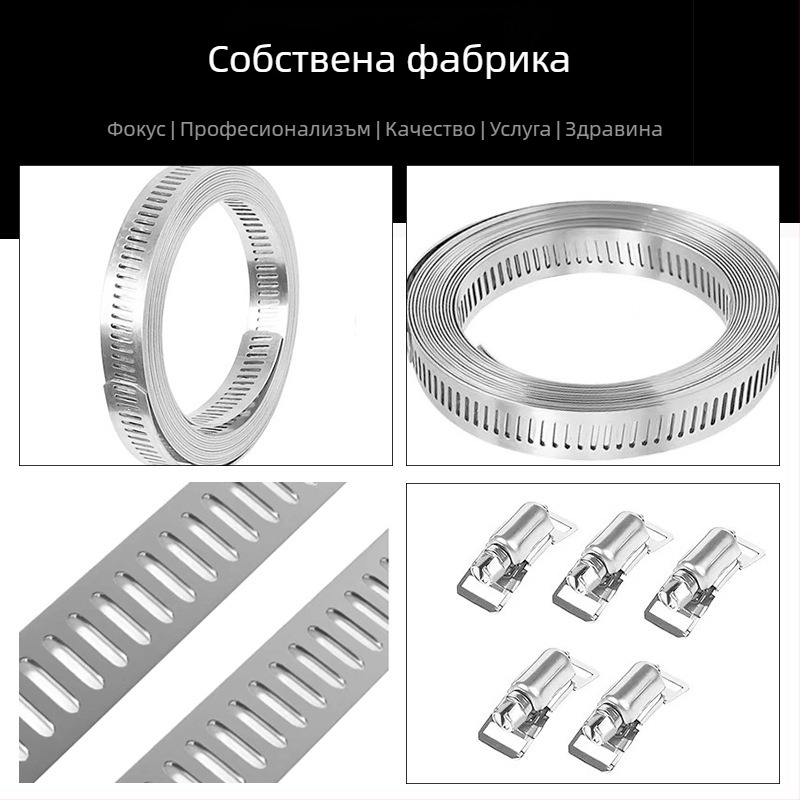 Собствена фабрика

Фокус | Професионализъм | Качество | Услуга | Здравина