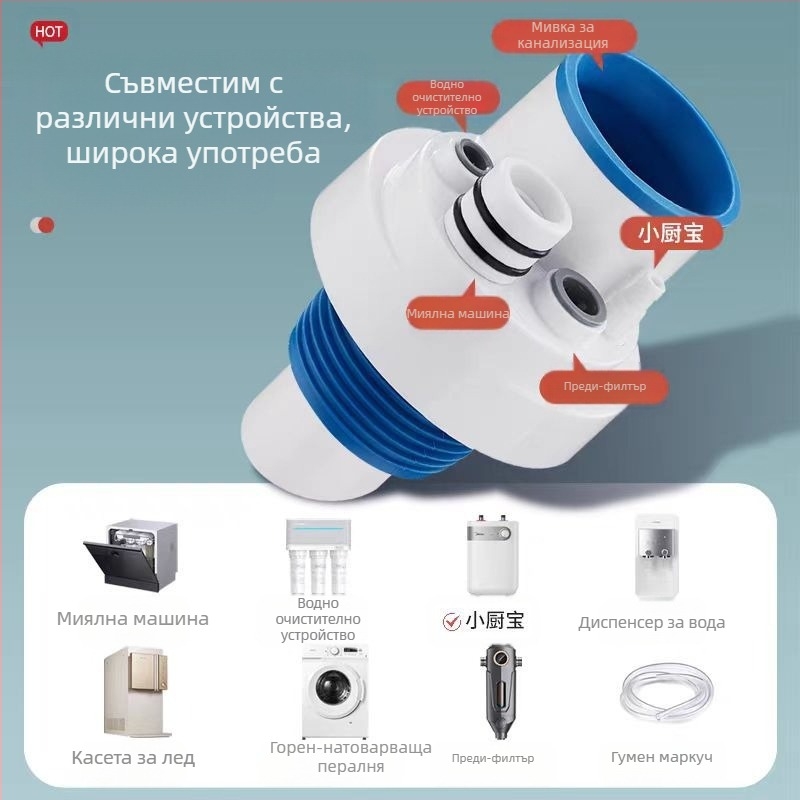 HOT

Съвместим с различни устройства, широка употреба

Мивка за канализация

Водно очистително устройство

小厨宝

Миялна машина

Преди-филтър

Миялна машина

Водно очистително устройство

小厨宝

Диспенсер за вода

Касета за лед

Горен-натоварваща пералня

Преди-филтър

Гумен маркуч