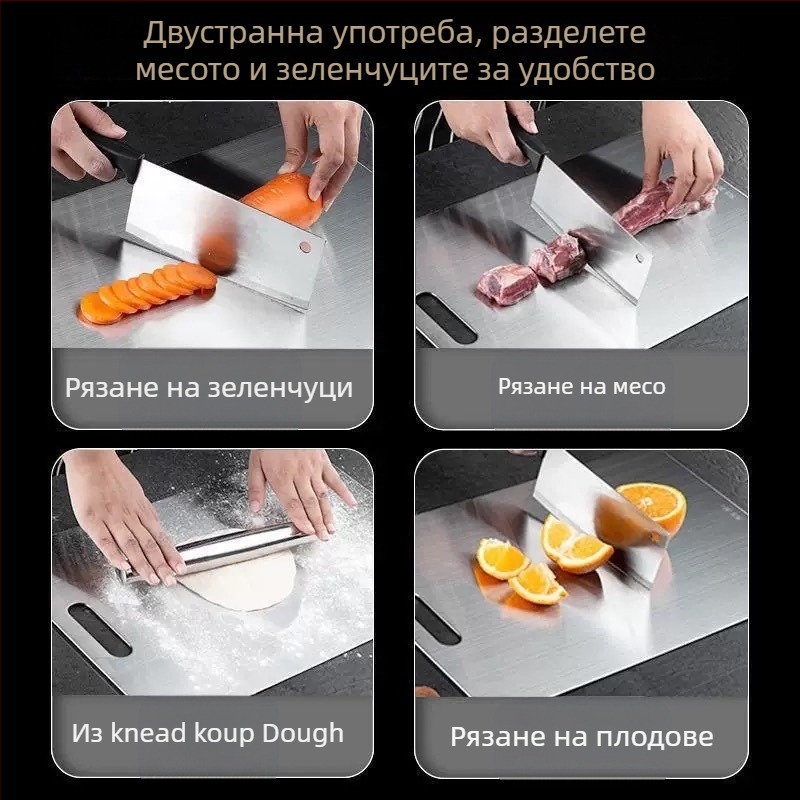 Двустранна употреба, разделете месото и зеленчуците за удобство

Рязане на зеленчуци

Рязане на месо

Из knead koup Dough

Рязане на плодове