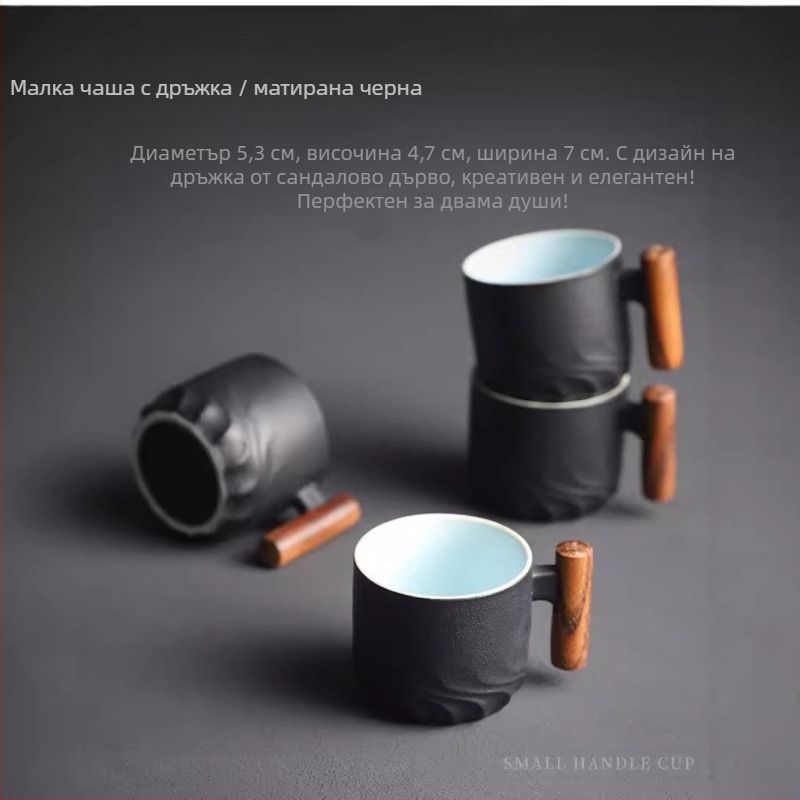 Малка чаша с дръжка / матирана черна

Диаметър 5,3 см, височина 4,7 см, ширина 7 см. С дизайн на дръжка от сандалово дърво, креативен и елегантен! Перфектен за двама души!

SMALL HANDLE CUP