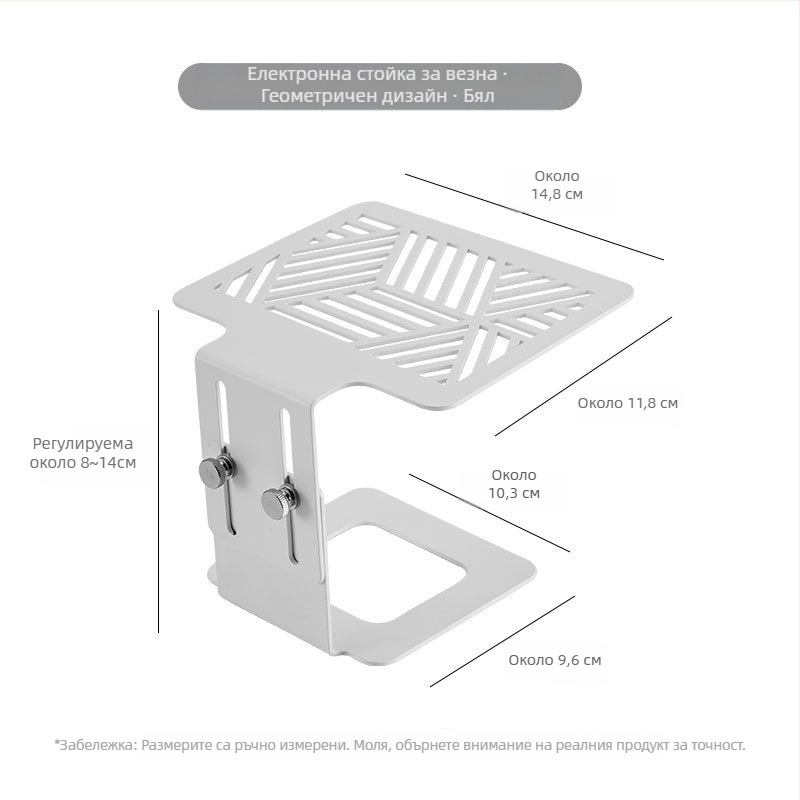 Електронна стойка за везна · Геометричен дизайн · Бял

Около 14,8 см

Около 11,8 см

Регулируема около 8~14см

Около 10,3 см

Около 9,6 см

*Забележка: Размерите са ръчно измерени. Моля, обърнете внимание на реалния продукт за точност.