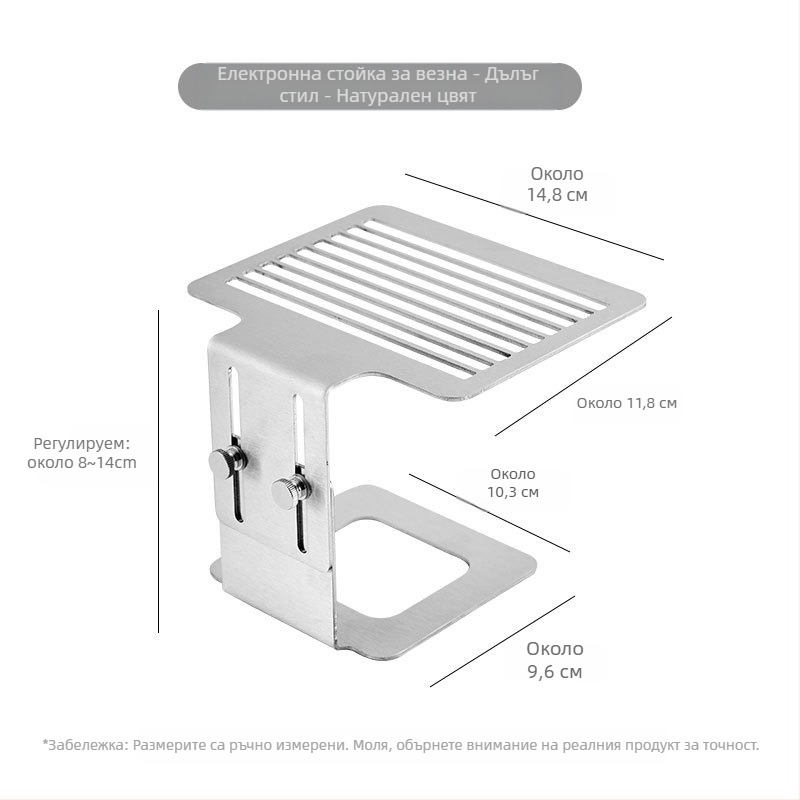 Електронна стойка за везна - Дълъг стил - Натурален цвят

Около
14,8 см

Около 11,8 см

Регулируем:
около 8~14cm

Около
10,3 см

Около
9,6 см

*Забележка: Размерите са ръчно измерени. Моля, обърнете внимание на реалния продукт за точност.