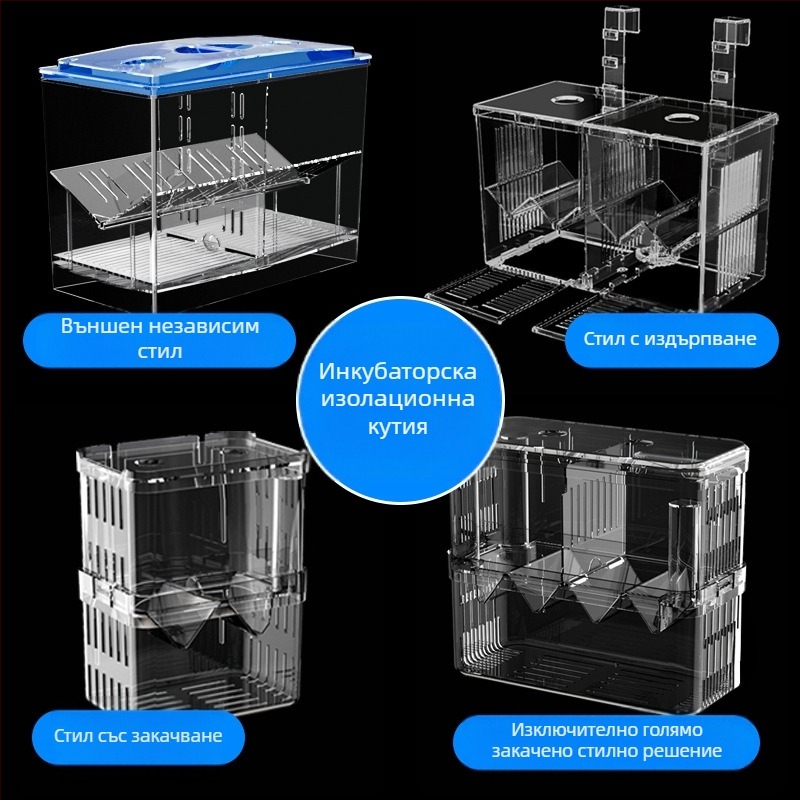 Външен независим стил

Стил с издърпване

Инкубаторска изолационна кутия

Стил със закачване

Изключително голямо закачено стилно решение