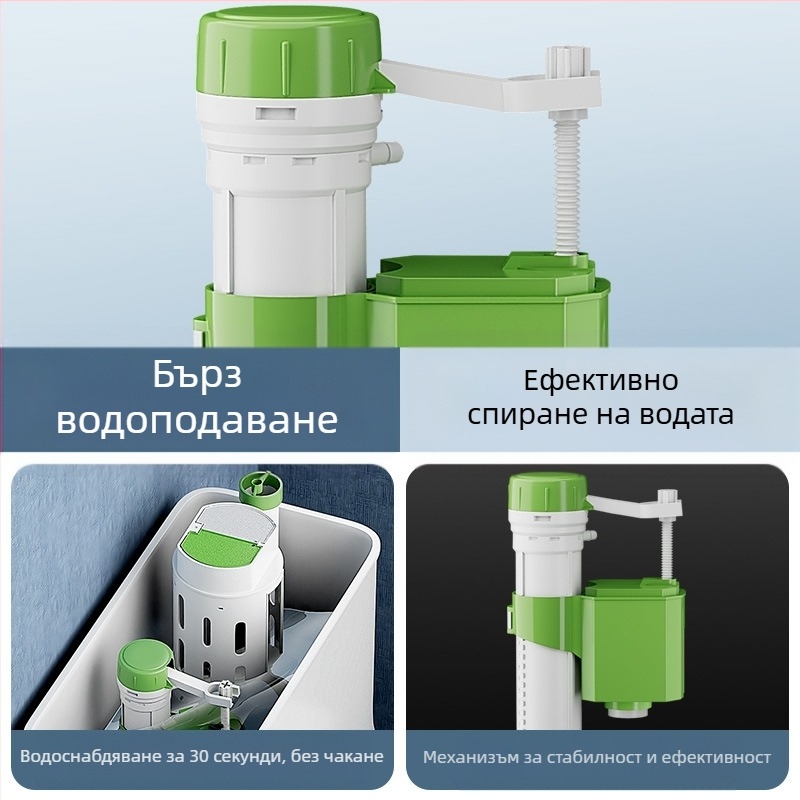 Бърз водоподаване

Ефективно спиране на водата

Водоснабдяване за 30 секунди, без чакане

Механизъм за стабилност и ефективност