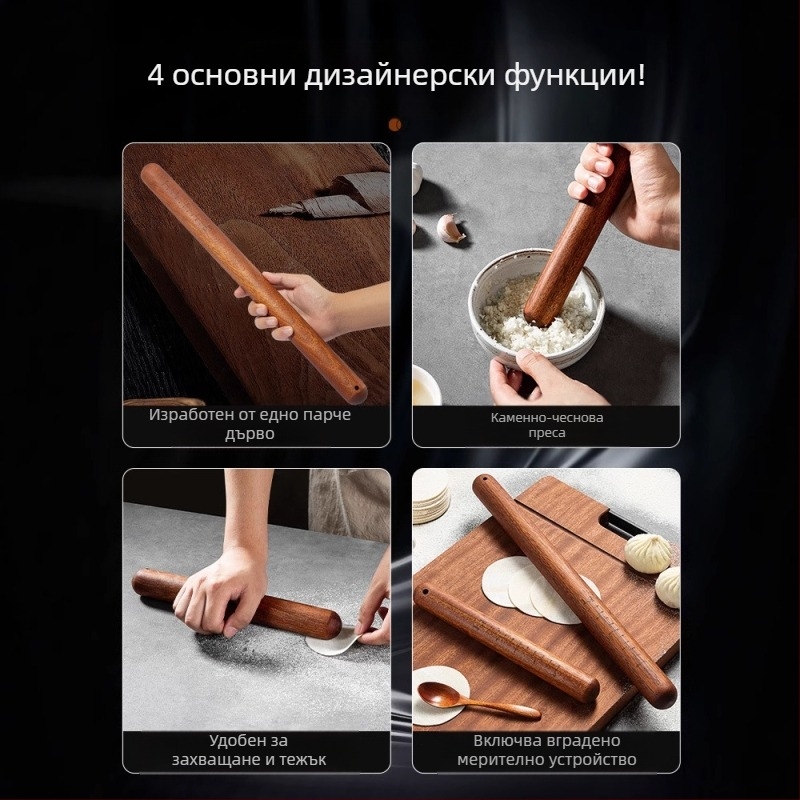 4 основни дизайнерски функции!

Изработен от едно парче дърво

Каменно-чеснова преса

Удобен за захващане и тежък

Включва вградено мерително устройство