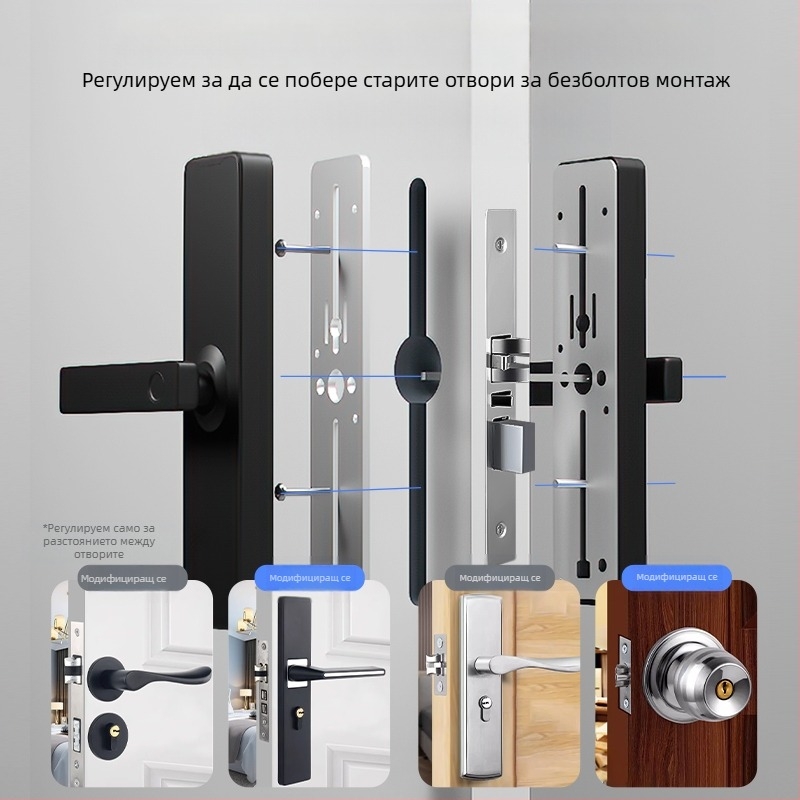 Регулируем за да се побере старите отвори за безболтов монтаж

*Регулируем само за разстоянието между отворите

Модифициращ се

Модифициращ се

Модифициращ се

Модифициращ се