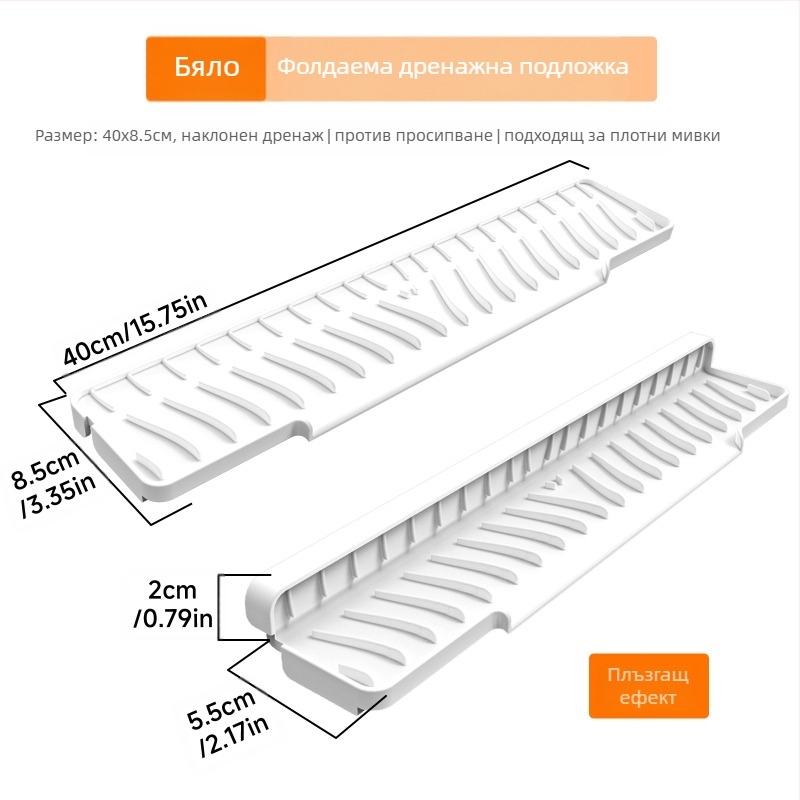 Бяло

Фолдаема дренажна подложка

Размер: 40x8.5см, наклонен дренаж | против просипване | подходящ за плотни мивки

40cm/15.75in

8.5cm /3.35in

2cm /0.79in

5.5cm /2.17in

Плъзгащ ефект