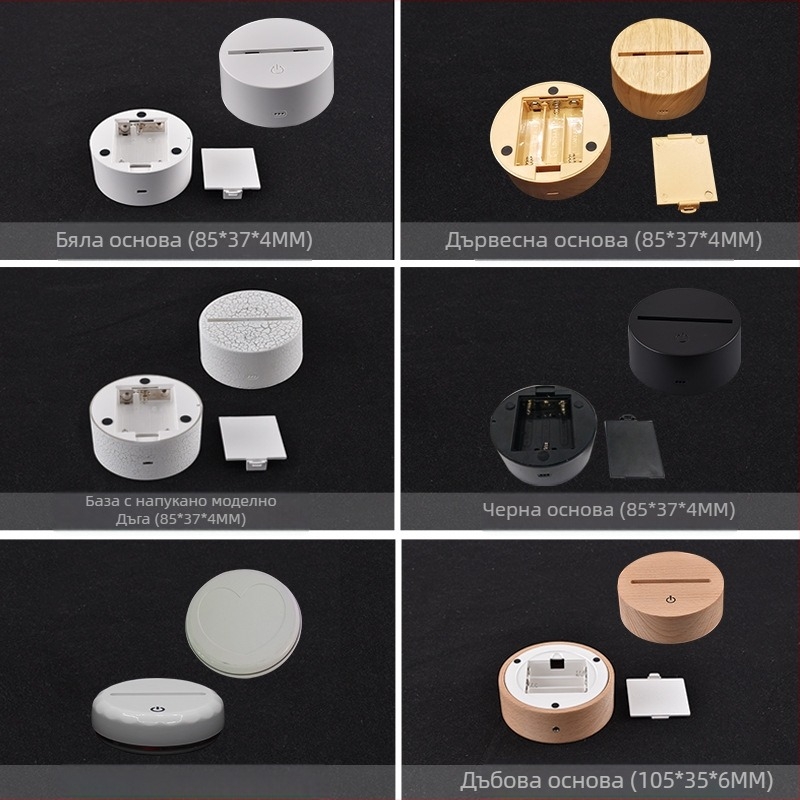 Бяла основа (85*37*4MM)

Дървесна основа (85*37*4MM)

База с напукано моделно Дъга (85*37*4MM)

Черна основа (85*37*4MM)

Дъбова основа (105*35*6MM)