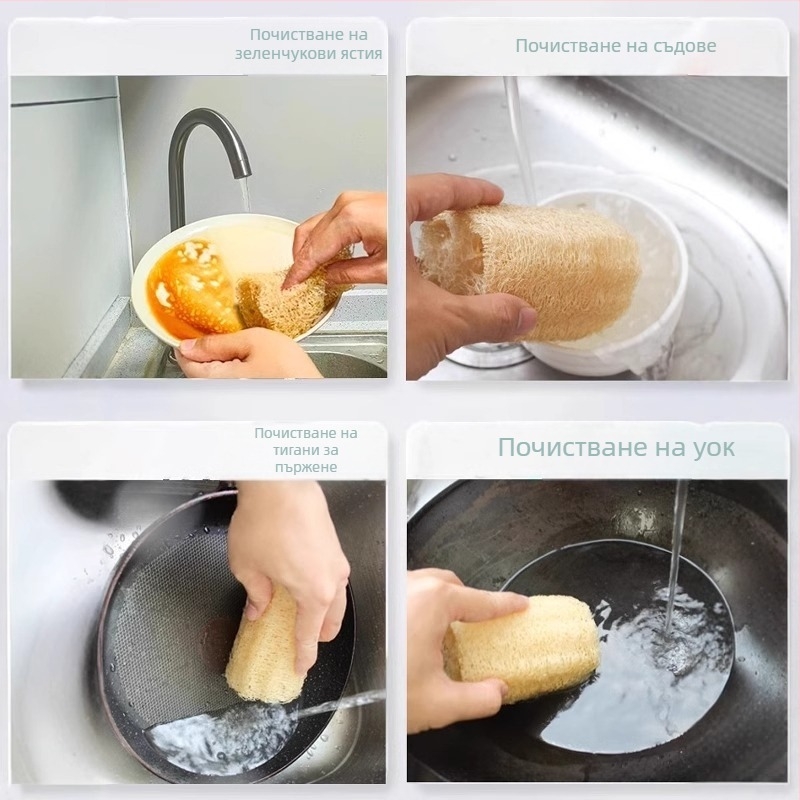 Почистване на зеленчукови ястия

Почистване на съдове

Почистване на тигани за пържене

Почистване на уок