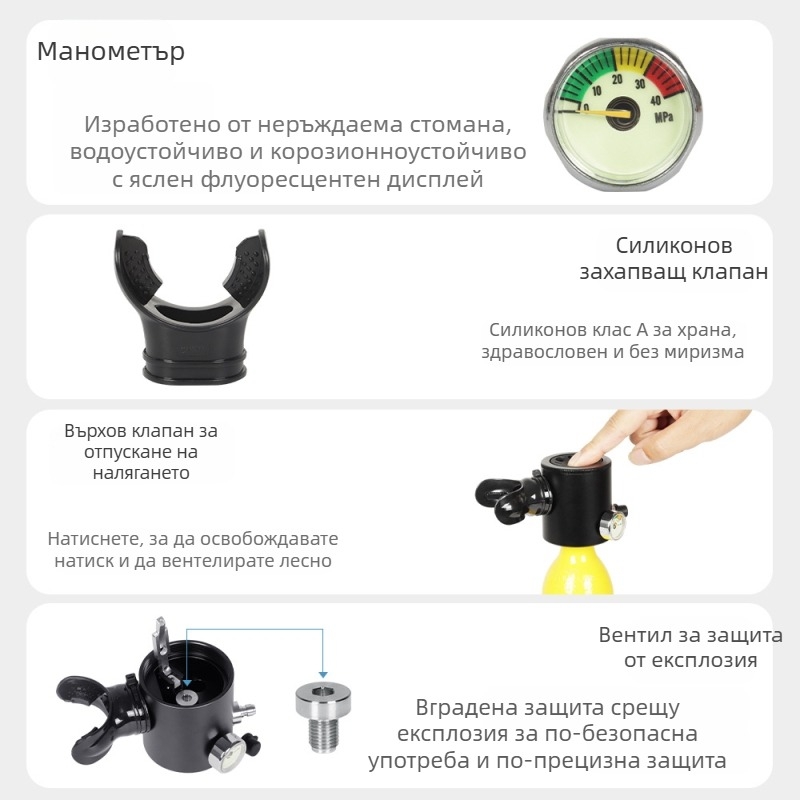 Манометър

Изработено от неръждаема стомана, водоустойчиво и корозионноустойчиво с яслен флуоресцентен дисплей

0 10 20 30 40 MPa

Силиконов захапващ клапан

Силиконов клас А за храна, здравословен и без миризма

Върхов клапан за отпускане на налягането

Натиснете, за да освобождавате натиск и да вентелирате лесно

Вентил за защита от експлозия

Вградена защита срещу експлозия за по-безопасна употреба и по-прецизна защита