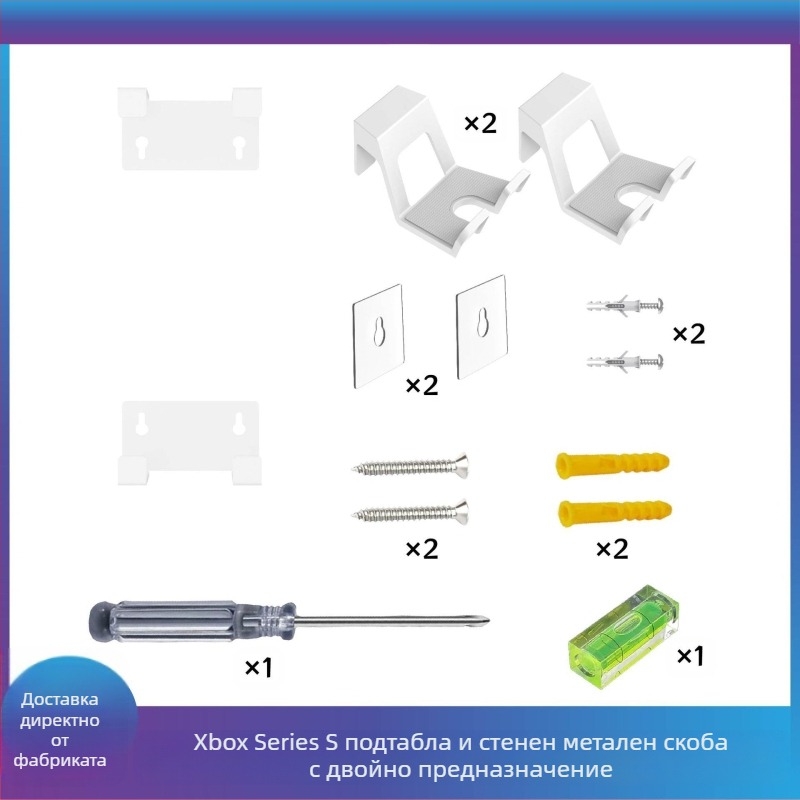 ×2

×2

×2

×2

×2

×1

×1

Доставка директно от фабриката

Xbox Series S подтабла и стенен метален скоба с двойно предназначение