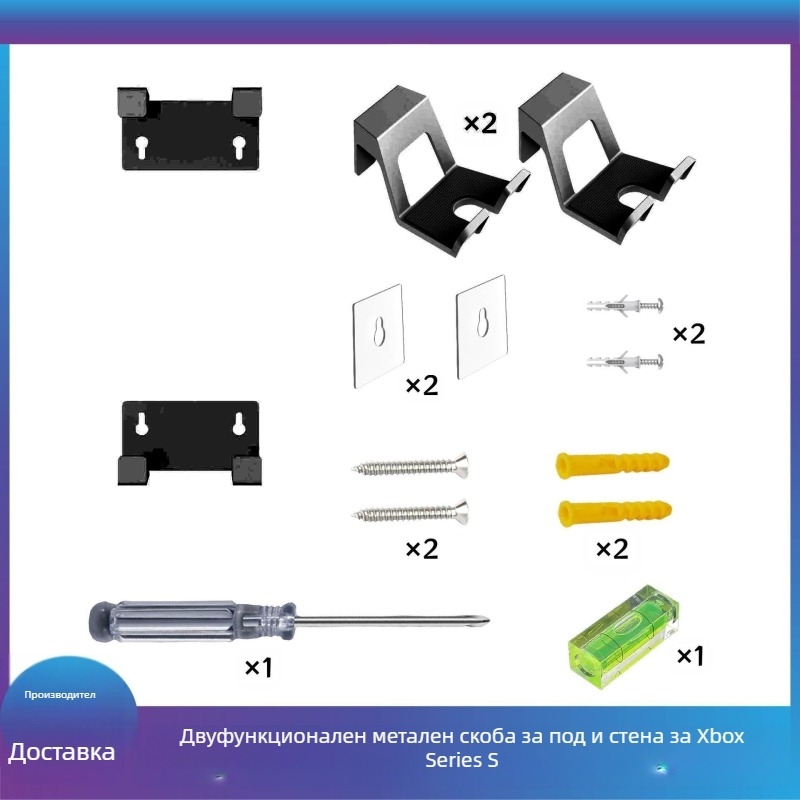 ×2

×2

×2

×2

×2

×1

×1

Производител

Доставка

Двуфункционален метален скоба за под и стена за Xbox Series S