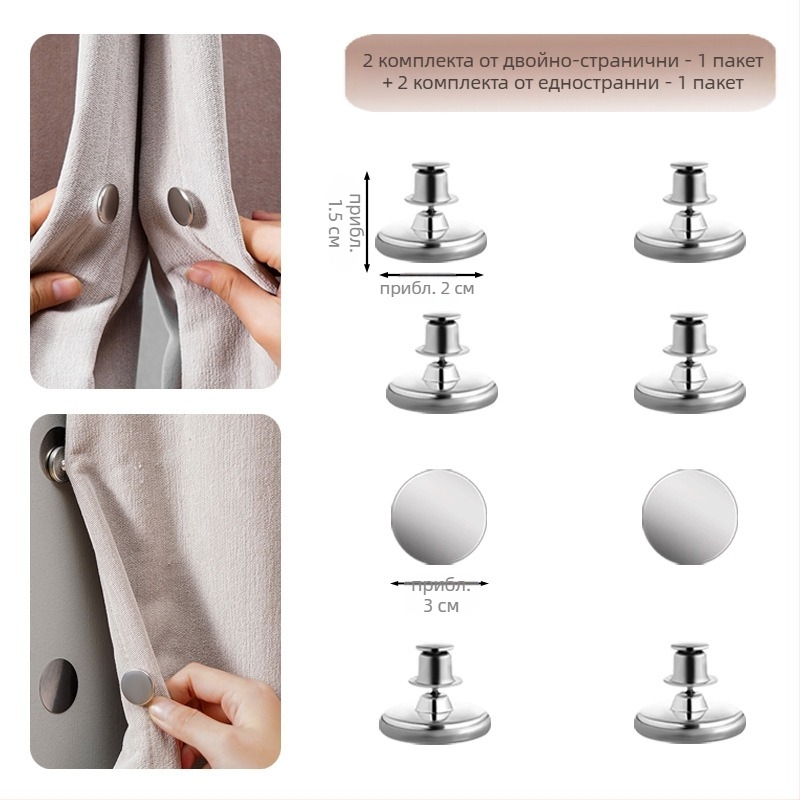 2 комплекта от двойно-странични - 1 пакет
+ 2 комплекта от едностранни - 1 пакет

прибл.
1.5 см

прибл. 2 см

прибл.
3 см