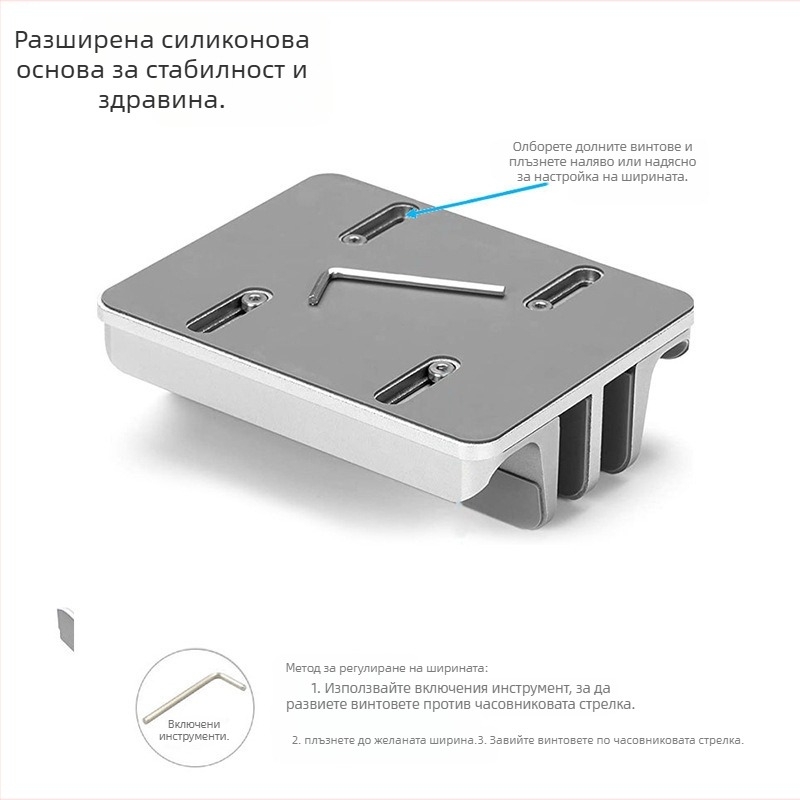 Разширена силиконова основа за стабилност и здравина.

Олборете долните винтове и плъзнете наляво или надясно за настройка на ширината.

Включени инструменти.

Метод за регулиране на ширината:

1. Използвайте включения инструмент, за да развиете винтовете против часовниковата стрелка.

2. плъзнете до желаната ширина.3. Завийте винтовете по часовниковата стрелка.