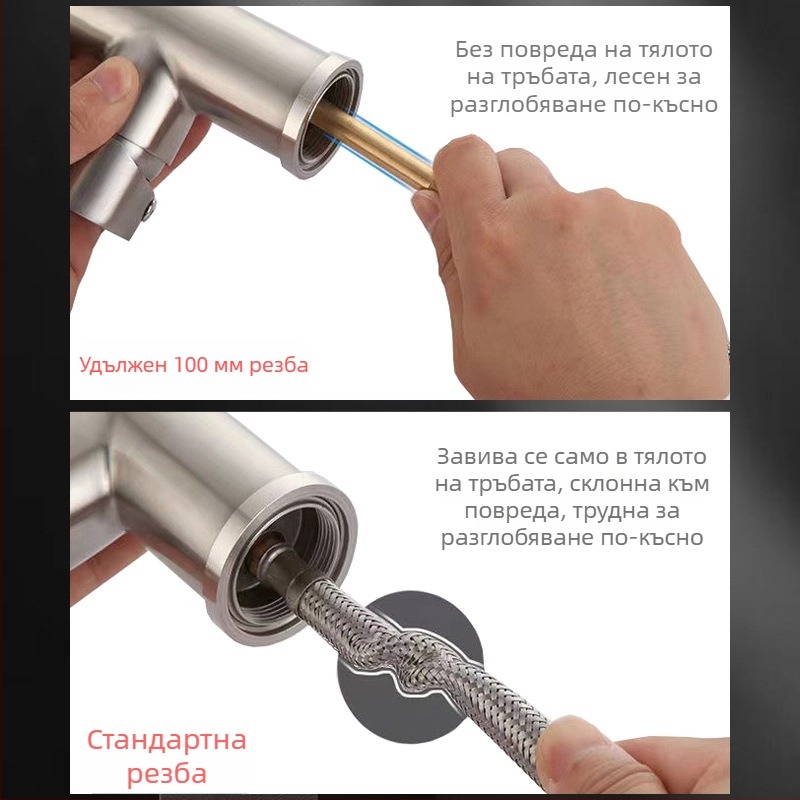 Без повреда на тялото на тръбата, лесен за разглобяване по-късно

Удължен 100 мм резба

Завива се само в тялото на тръбата, склонна към повреда, трудна за разглобяване по-късно

Стандартна резба