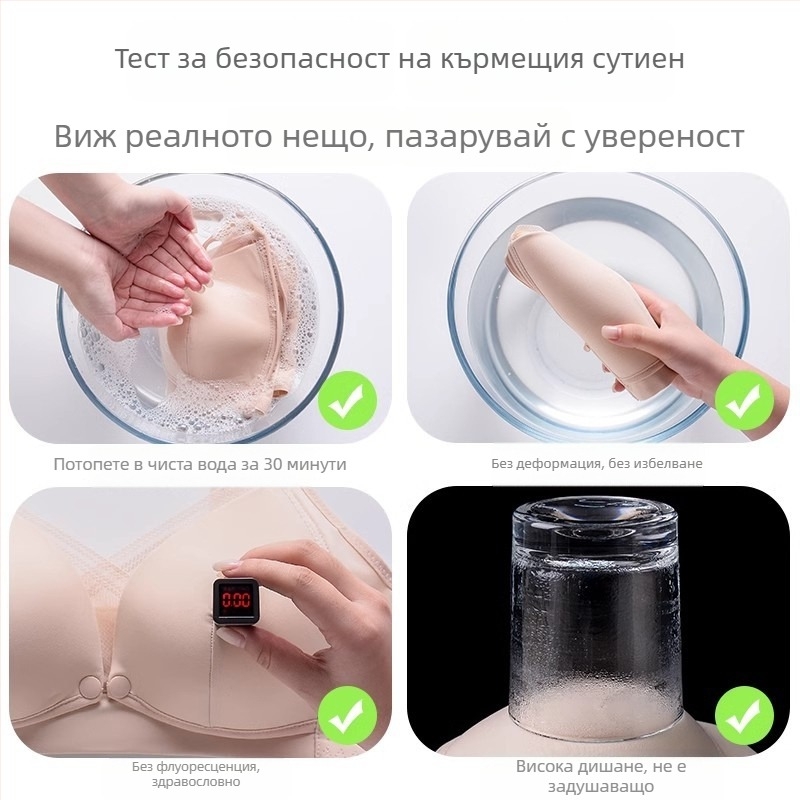 Тест за безопасност на кърмещия сутиен

Виж реалното нещо, пазарувай с увереност

Потопете в чиста вода за 30 минути

Без деформация, без избелване

0.00

Без флуоресценция, здравословно

Висока дишане, не е задушаващо