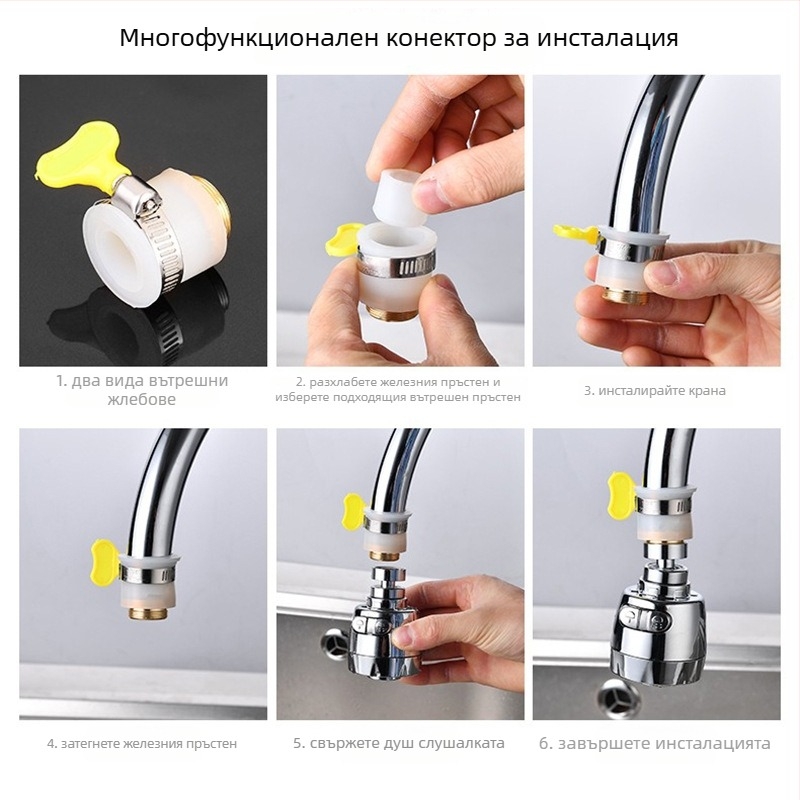 Многофункционален конектор за инсталация

1. два вида вътрешни жлебове

2. разхлабете железния пръстен и изберете подходящия вътрешен пръстен

3. инсталирайте крана

4. затегнете железния пръстен

5. свържете душ слушалката

6. завършете инсталацията