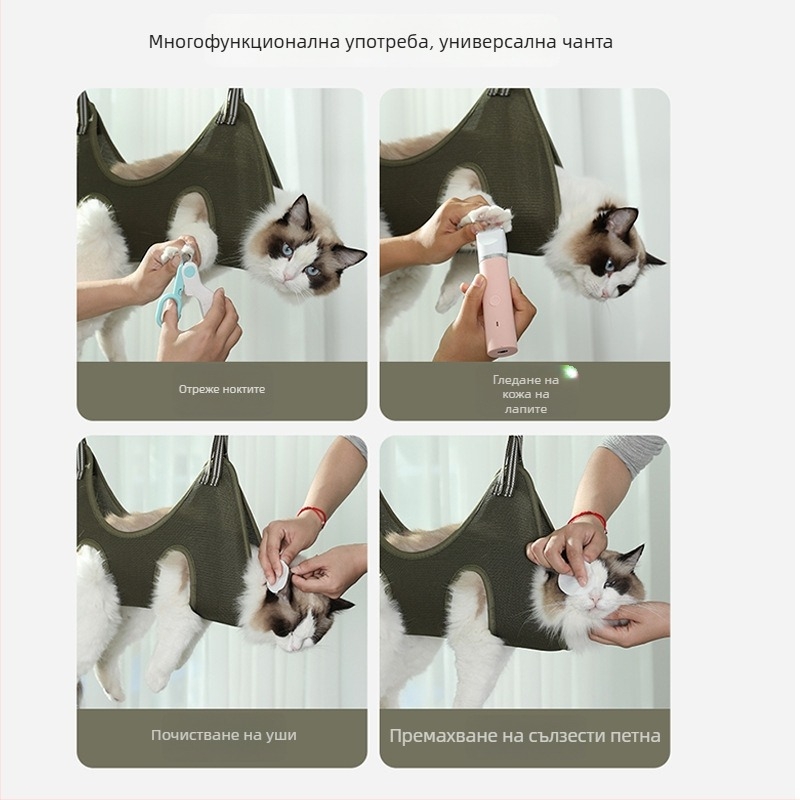 Многофункционална употреба, универсална чанта

Отреже ноктите

Гледане на кожа на лапите

Почистване на уши

Премахване на сълзести петна