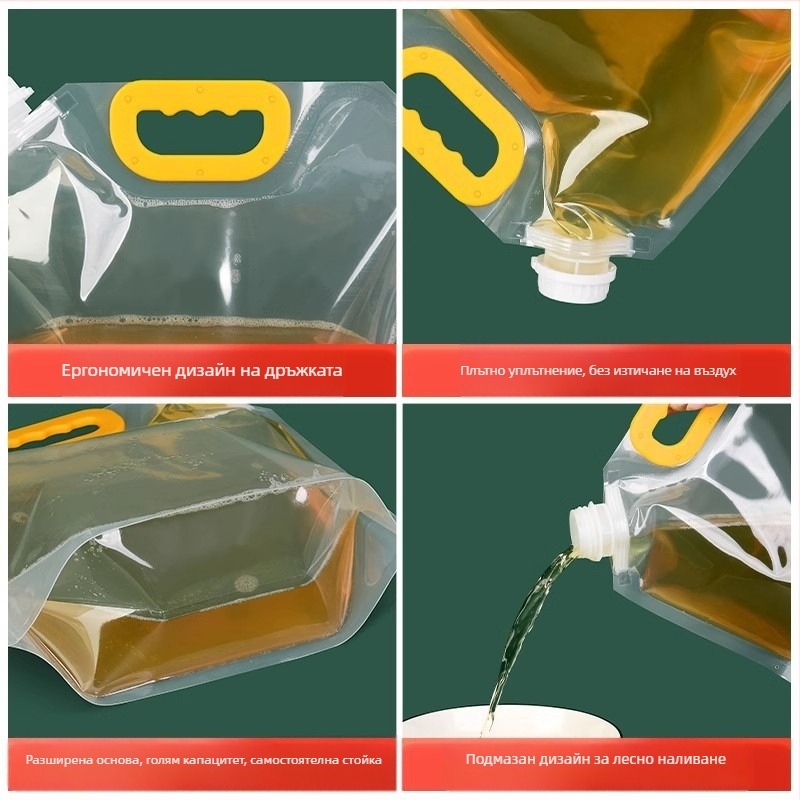 Ергономичен дизайн на дръжката

Плътно уплътнение, без изтичане на въздух

Разширена основа, голям капацитет, самостоятелна стойка

Подмазан дизайн за лесно наливане