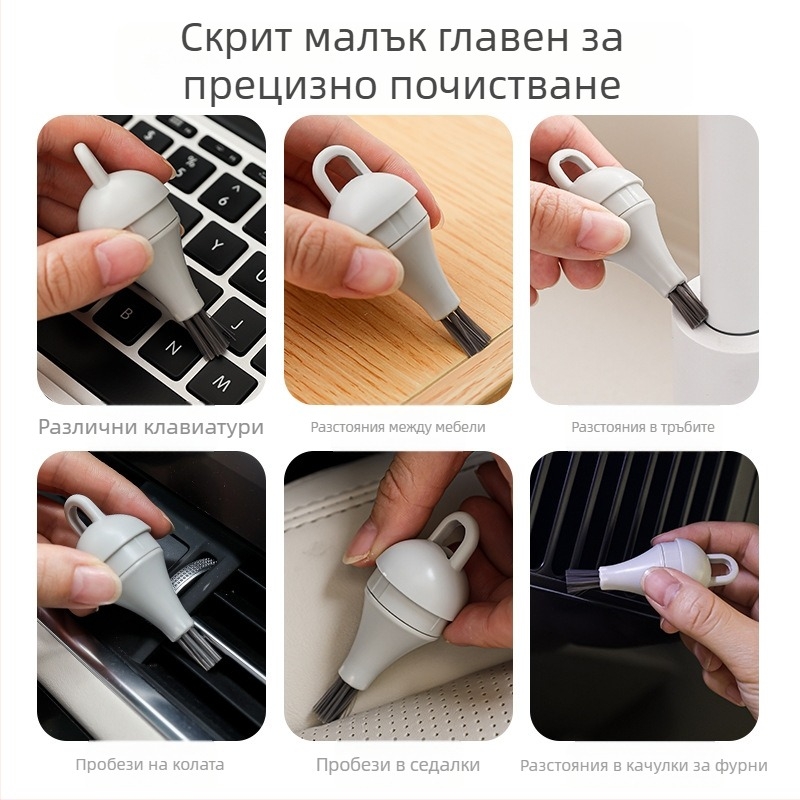 Скрит малък главен за прецизно почистване

Различни клавиатури

Разстояния между мебели

Разстояния в тръбите

Пробези на колата

Пробези в седалки

Разстояния в качулки за фурни