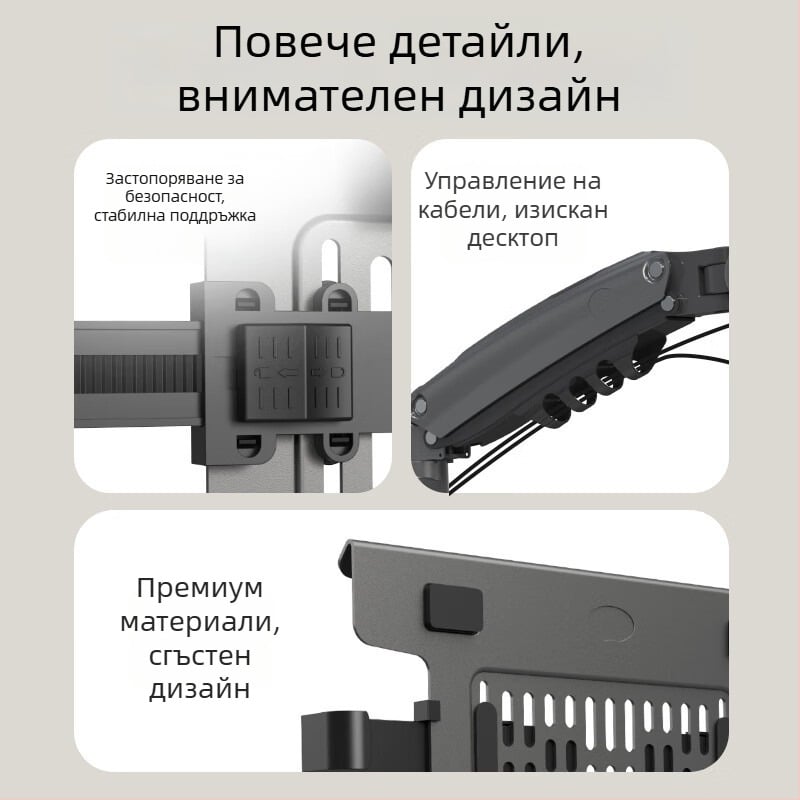 Повече детайли, внимателен дизайн

Застопоряване за безопасност, стабилна поддръжка

Управление на кабели, изискан десктоп

Премиум материали, сгъстен дизайн