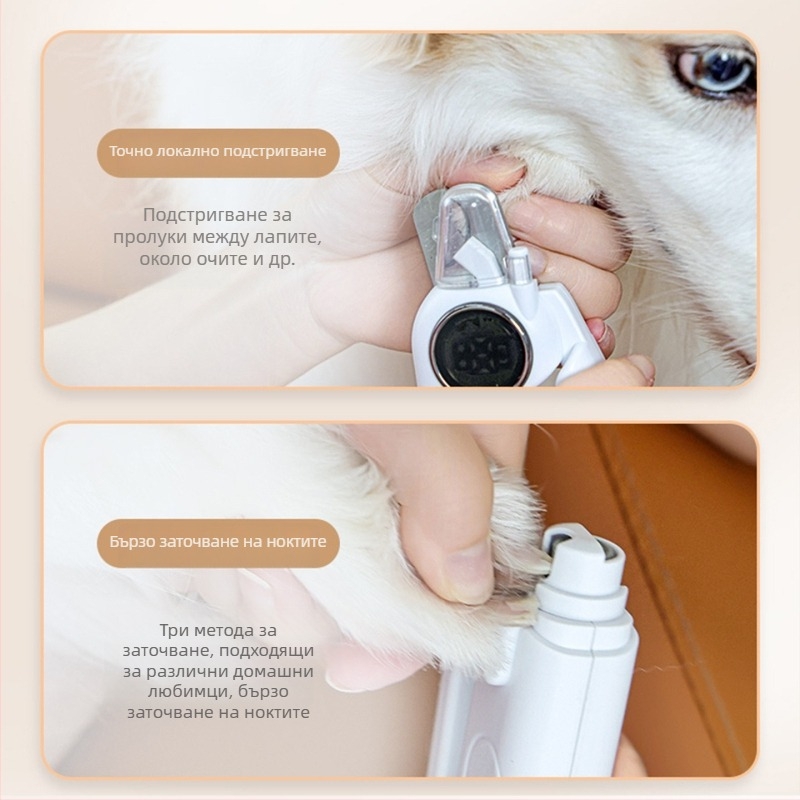 Точно локално подстригване

Подстригване за пролуки между лапите, около очите и др.

Бързо заточване на ноктите

Три метода за заточване, подходящи за различни домашни любимци, бързо заточване на ноктите