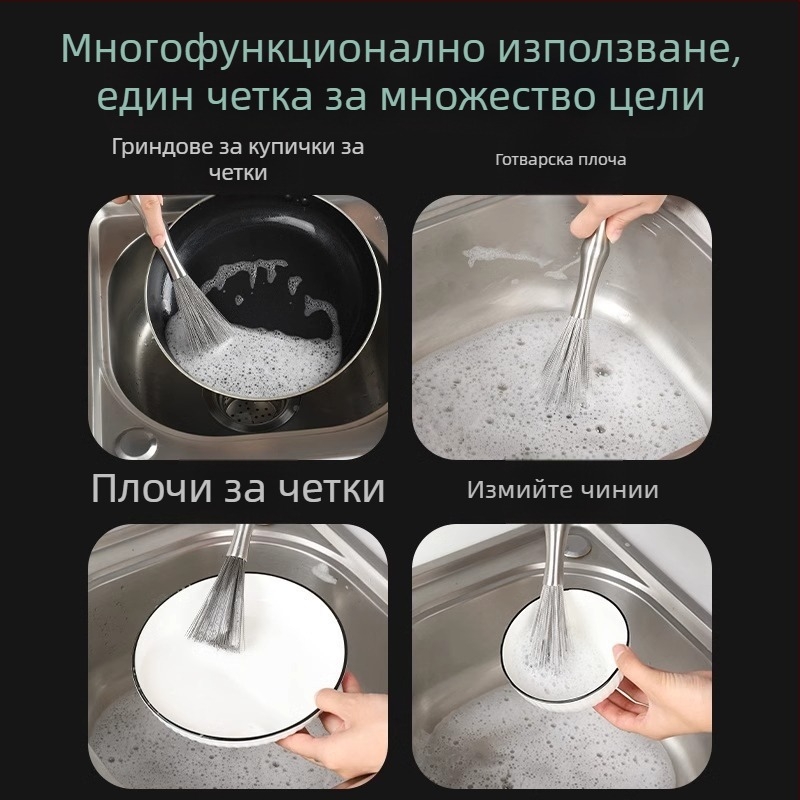 Многофункционално използване, един четка за множество цели

Гриндове за купички за четки

Готварска плоча

Плочи за четки

Измийте чинии