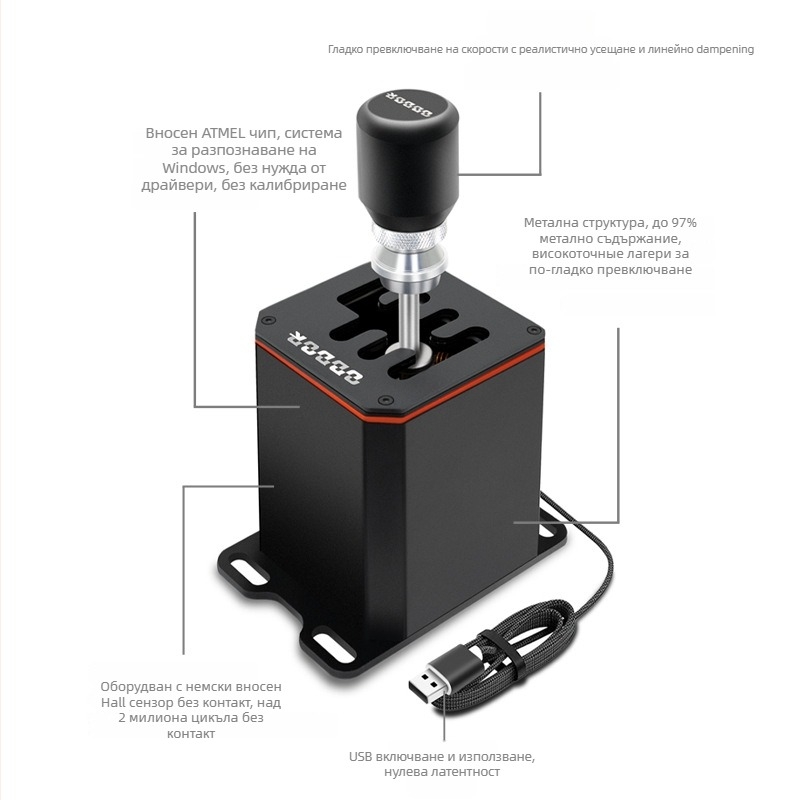 Гладко превключване на скорости с реалистично усещане и линейно dampening

Вносен ATMEL чип, система за разпознаване на Windows, без нужда от драйвери, без калибриране

Метална структура, до 97% метално съдържание, високоточные лагери за по-гладко превключване

Оборудван с немски вносен Hall сензор без контакт, над 2 милиона цикъла без контакт

USB включване и използване, нулева латентност