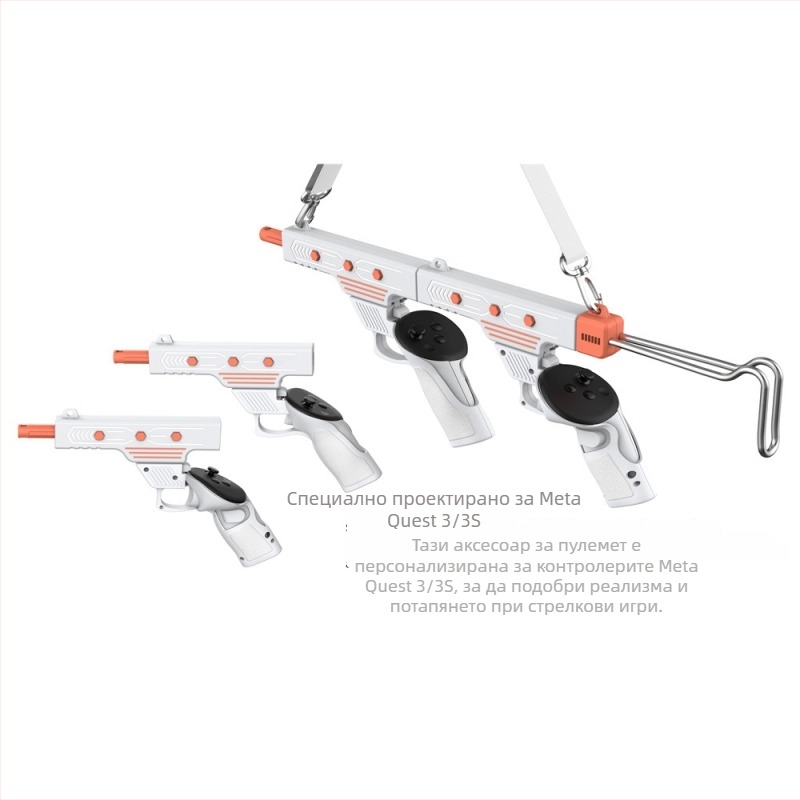 Специално проектирано за Meta Quest 3/3S

Тази аксесоар за пулемет е персонализирана за контролерите Meta Quest 3/3S, за да подобри реализма и потапянето при стрелкови игри.