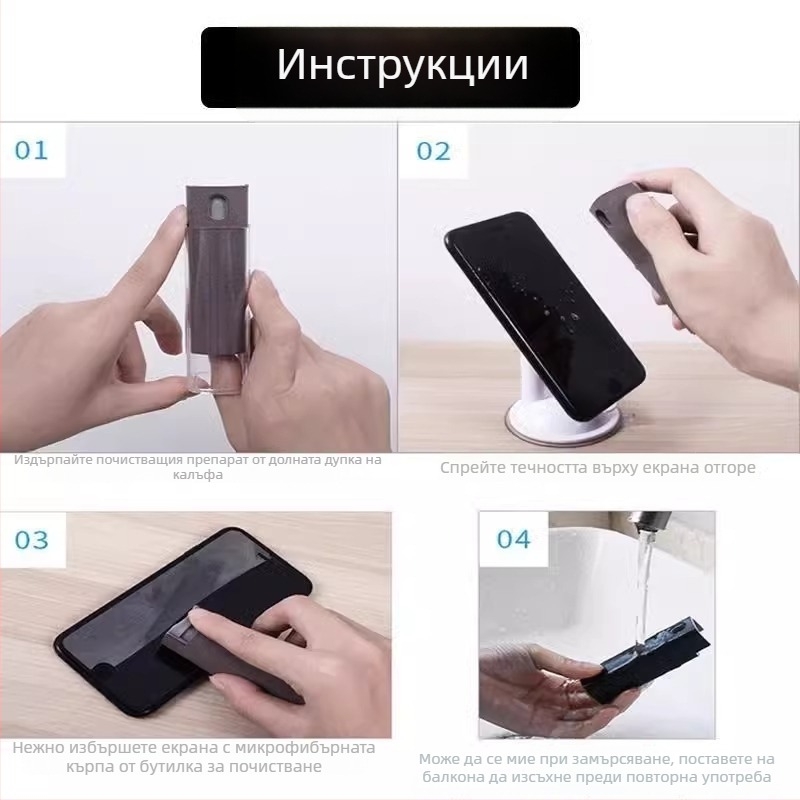 Инструкции

01

Издърпайте почистващия препарат от долната дупка на калъфа

02

Спрейте течността върху екрана отгоре

03

Нежно избършете екрана с микрофибърната кърпа от бутилка за почистване

04

Може да се мие при замърсяване, поставете на балкона да изсъхне преди повторна употреба