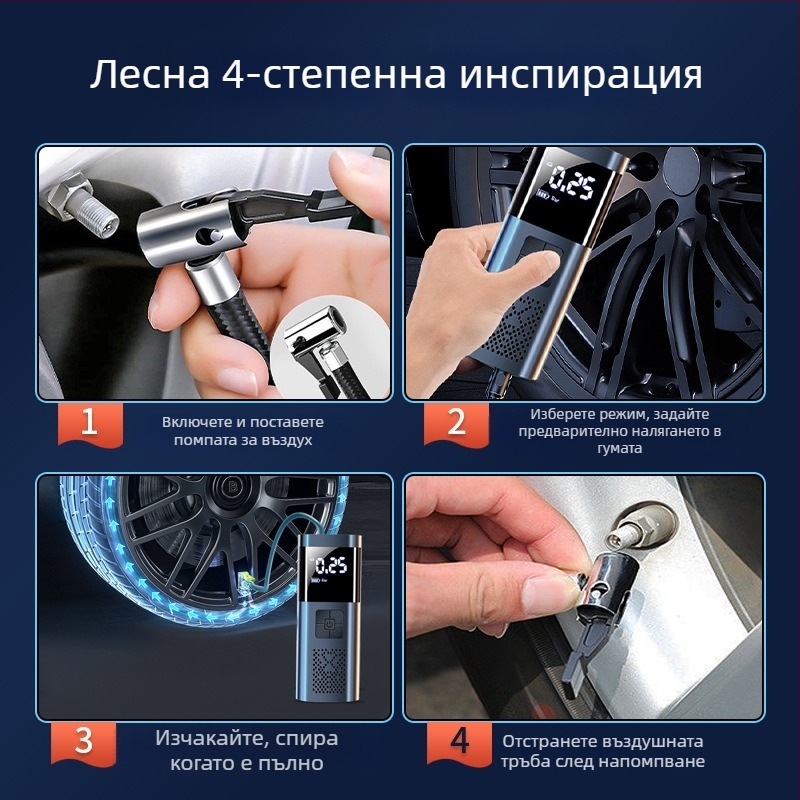 Лесна 4-степенна инспирация

0.25

1

Включете и поставете помпата за въздух

2

Изберете режим, задайте предварително налягането в гумата

0.25

3

Изчакайте, спира когато е пълно

4

Отстранете въздушната тръба след напомпване