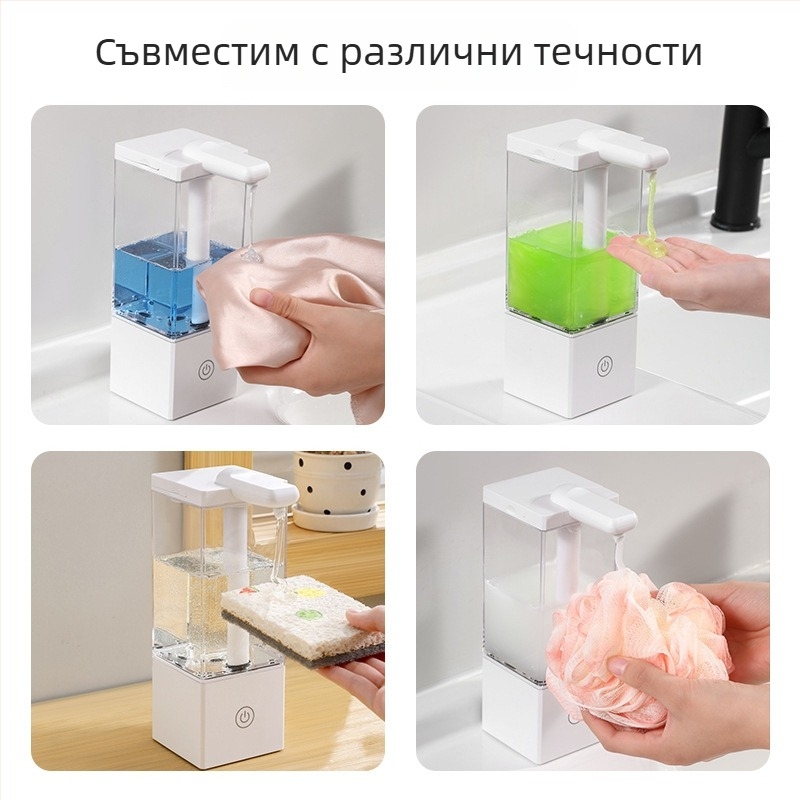 Съвместим с различни течности