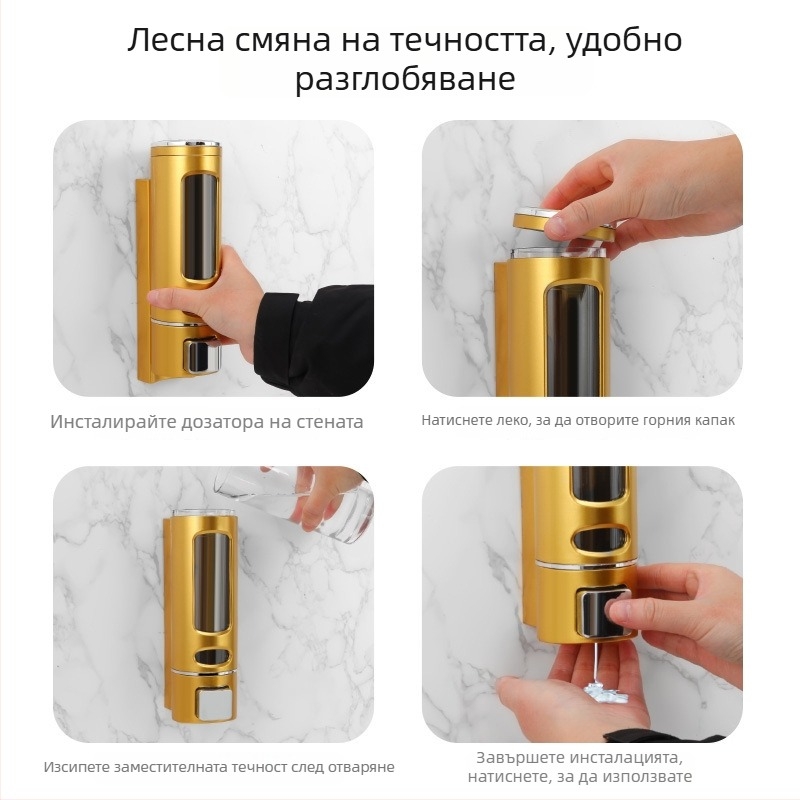 Лесна смяна на течността, удобно разглобяване

Инсталирайте дозатора на стената

Натиснете леко, за да отворите горния капак

Изсипете заместителната течност след отваряне

Завършете инсталацията, натиснете, за да използвате