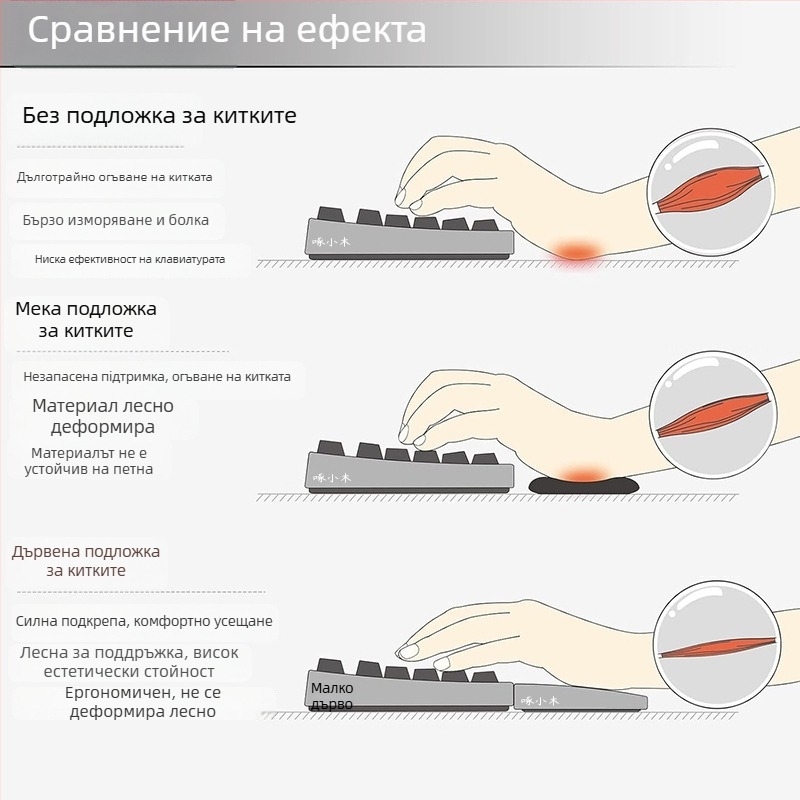 Сравнение на ефекта

Без подложка за китките

Дълготрайно огъване на китката

Бързо изморяване и болка

Ниска ефективност на клавиатурата

啄小木

Мека подложка за китките

Незапасена підтримка, огъване на китката

Материал лесно деформира

Материалът не е устойчив на петна

啄小木

Дървена подложка за китките

Силна подкрепа, комфортно усещане

Лесна за поддръжка, висок естетически стойност

Ергономичен, не се деформира лесно

Малко дърво

啄小木