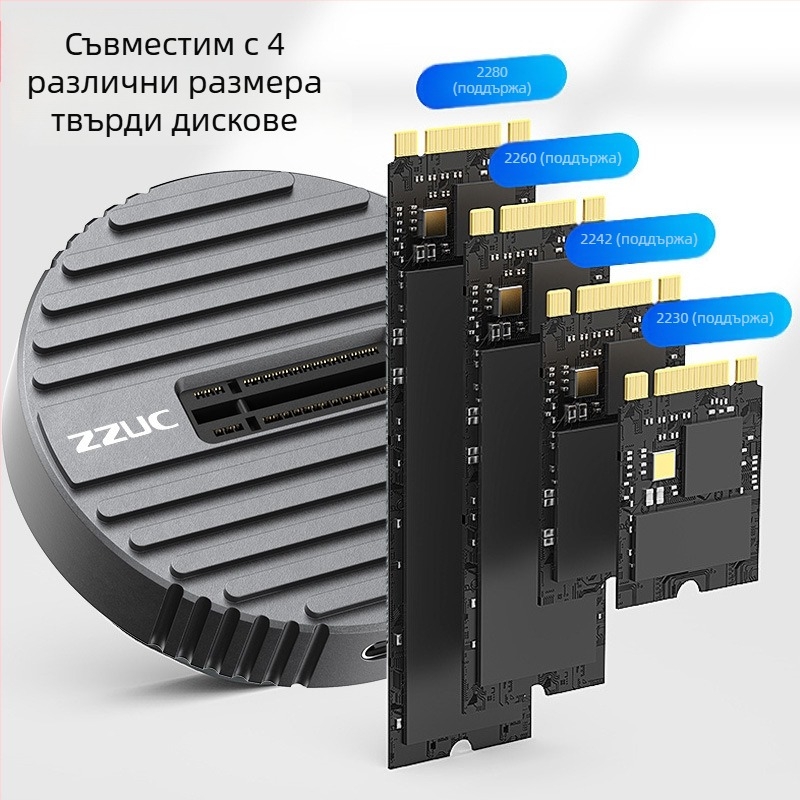 Съвместим с 4 различни размера твърди дискове

2280 (поддържа)

2260 (поддържа)

2242 (поддържа)

2230 (поддържа)

ZZUC