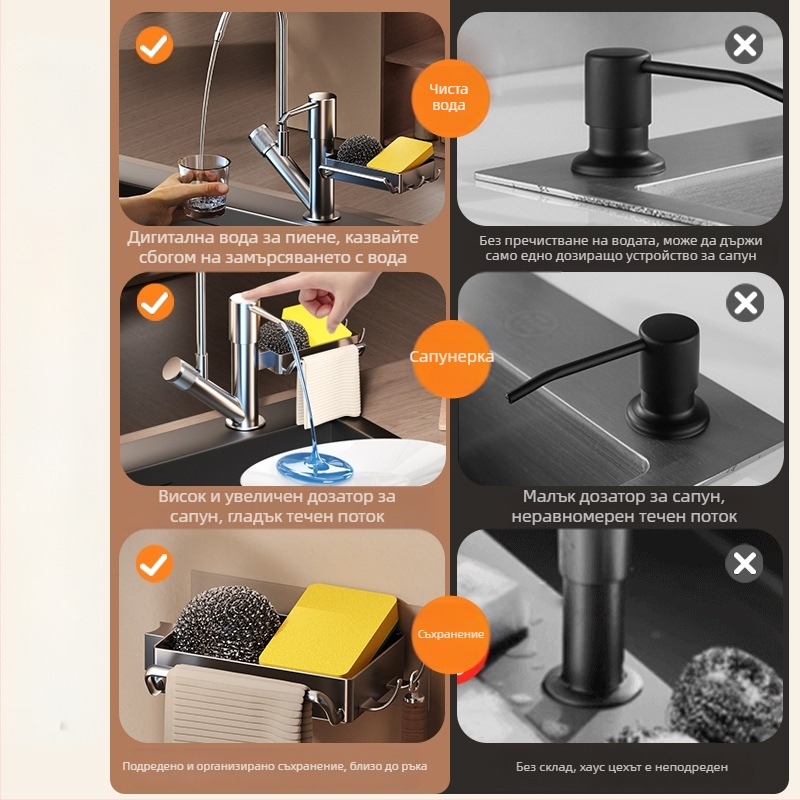 Чиста вода

Дигитална вода за пиене, казвайте сбогом на замърсяването с вода

Без пречистване на водата, може да държи само едно дозиращо устройство за сапун

Сапунерка

Висок и увеличен дозатор за сапун, гладък течен поток

Малък дозатор за сапун, неравномерен течен поток

Съхранение

Подредено и организирано съхранение, близо до ръка

Без склад, хаус цехът е неподреден