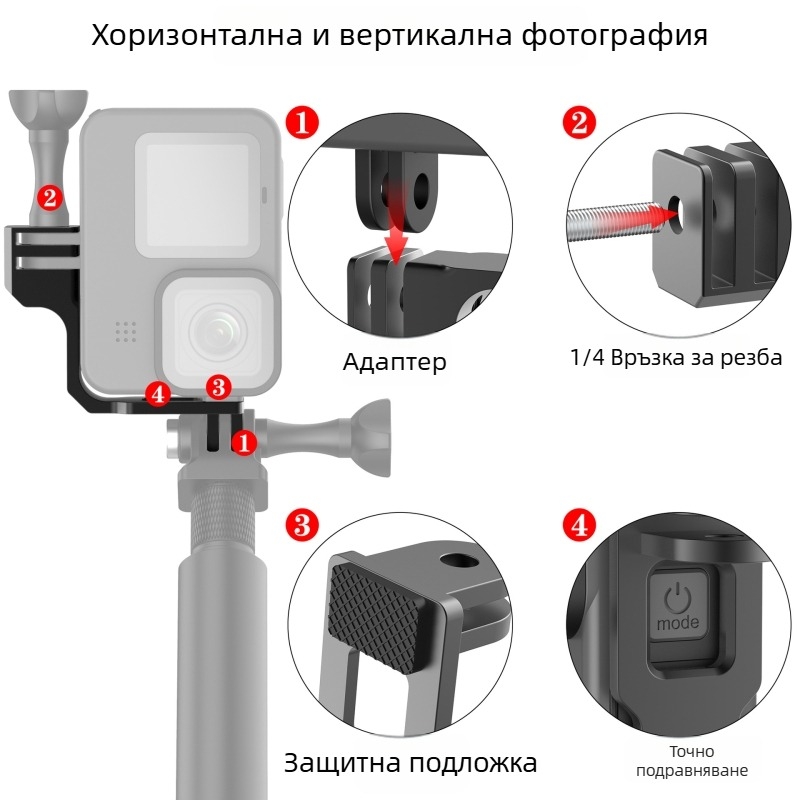 Хоризонтална и вертикална фотография

2

4

3

1

1

Адаптер

2

1/4 Връзка за резба

3

Защитна подложка

4

mode

Точно подравняване