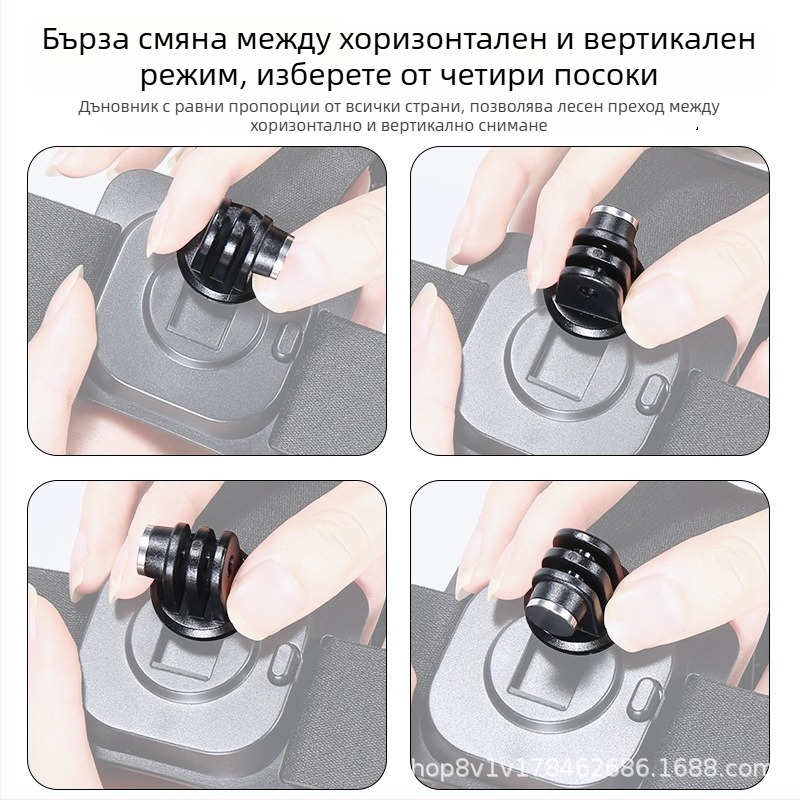 Бърза смяна между хоризонтален и вертикален режим, изберете от четири посоки

Дъновник с равни пропорции от всички страни, позволява лесен преход между хоризонтално и вертикално снимане

hop8v1v178462686.1688.com