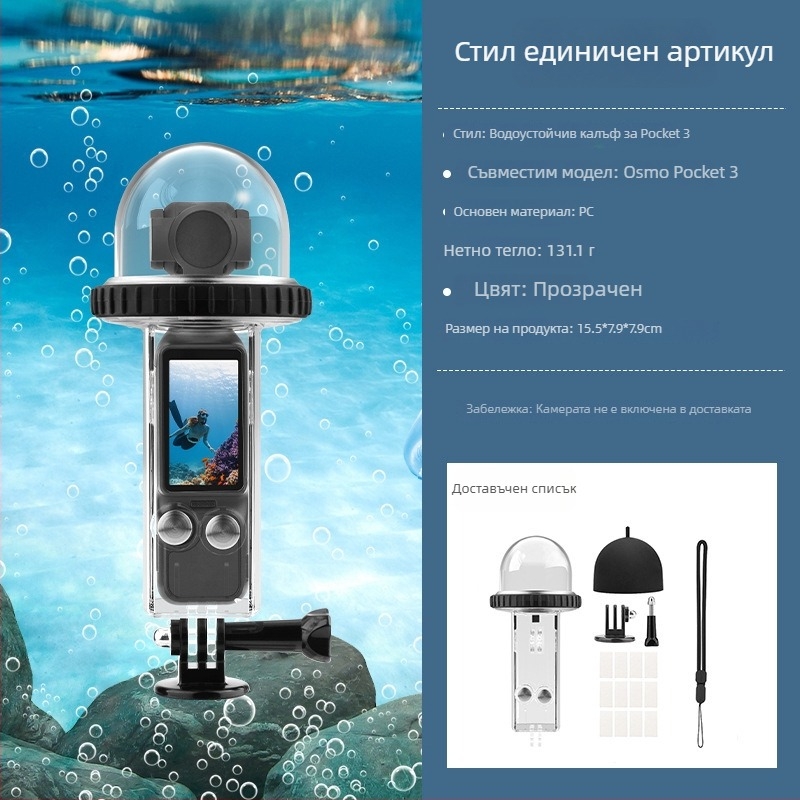 Стил единичен артикул

Стил: Водоустойчив калъф за Pocket 3

Съвместим модел: Osmo Pocket 3

Основен материал: PC

Нетно тегло: 131.1 г

Цвят: Прозрачен

Размер на продукта: 15.5*7.9*7.9cm

Забележка: Камерата не е включена в доставката

Доставъчен списък