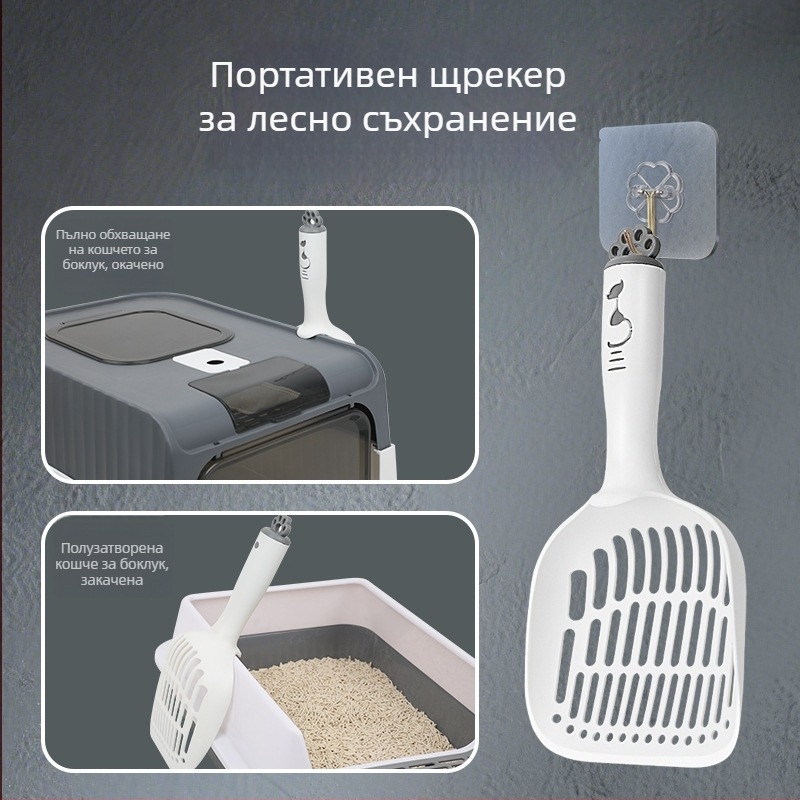 Портативен щрекер за лесно съхранение

Пълно обхващане на кошчето за боклук, окачено

Полузатворена кошче за боклук, закачена