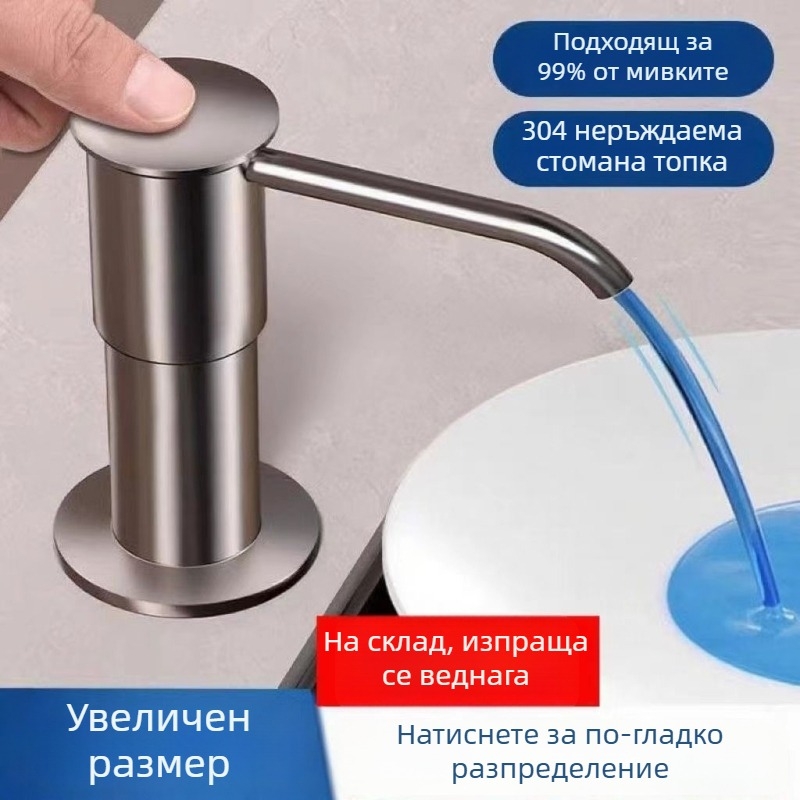 Подходящ за 99% от мивките

304 неръждаема стомана топка

На склад, изпраща се веднага

Увеличен размер

Натиснете за по-гладко разпределение