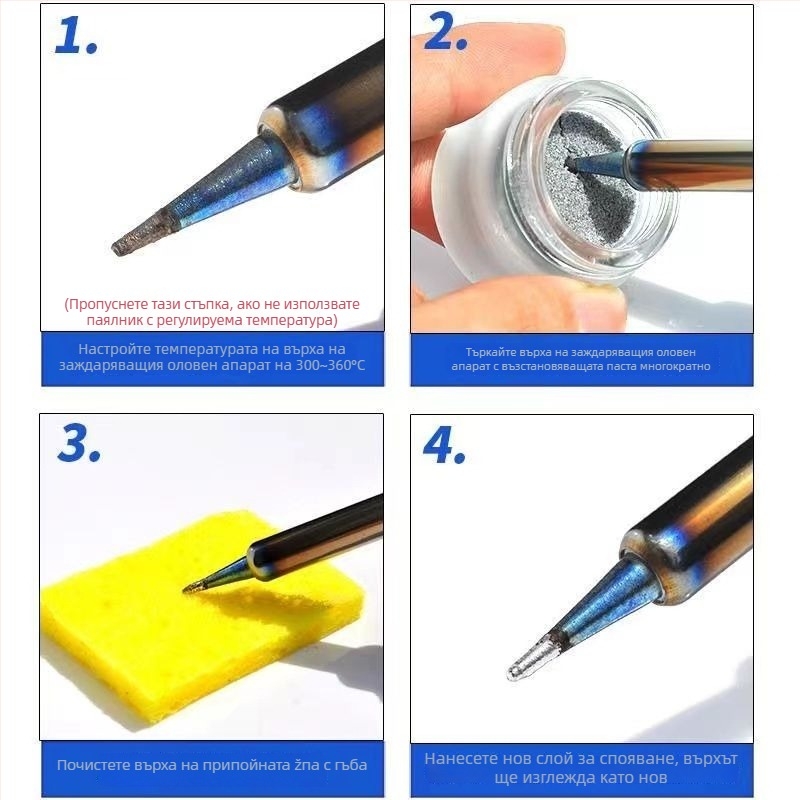 1.

(Пропуснете тази стъпка, ако не използвате паялник с регулируема температура)

Настройте температурата на върха на заждаряващия оловен апарат на 300~360°C

2.

Търкайте върха на заждаряващия оловен апарат с възстановяващата паста многократно

3.

Почистете върха на припойната žпа с гъба

4.

Нанесете нов слой за спояване, върхът ще изглежда като нов