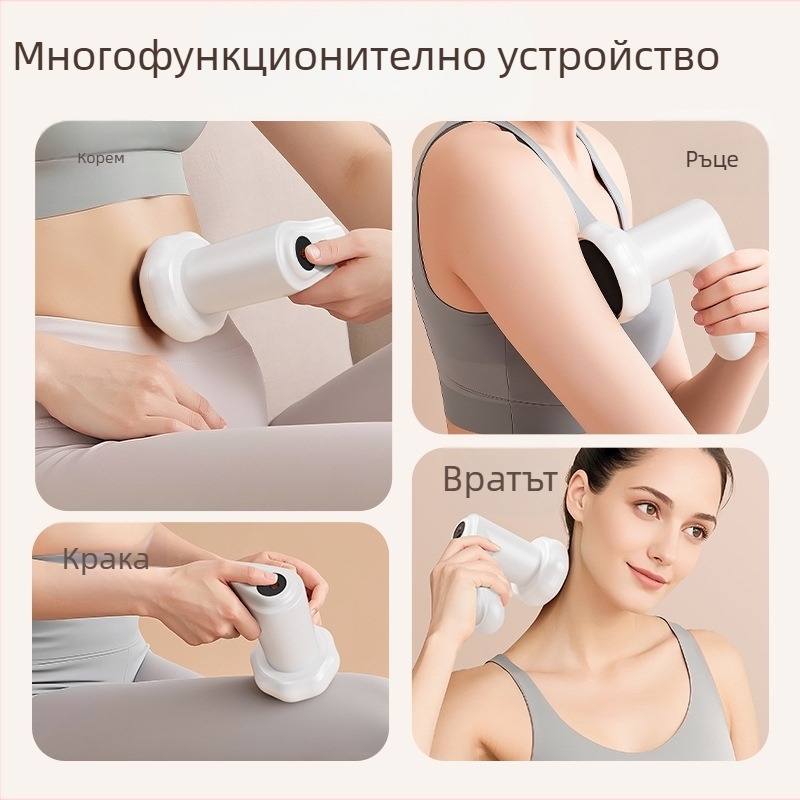 Многофункционително устройство

Корем

Ръце

Вратът

Крака